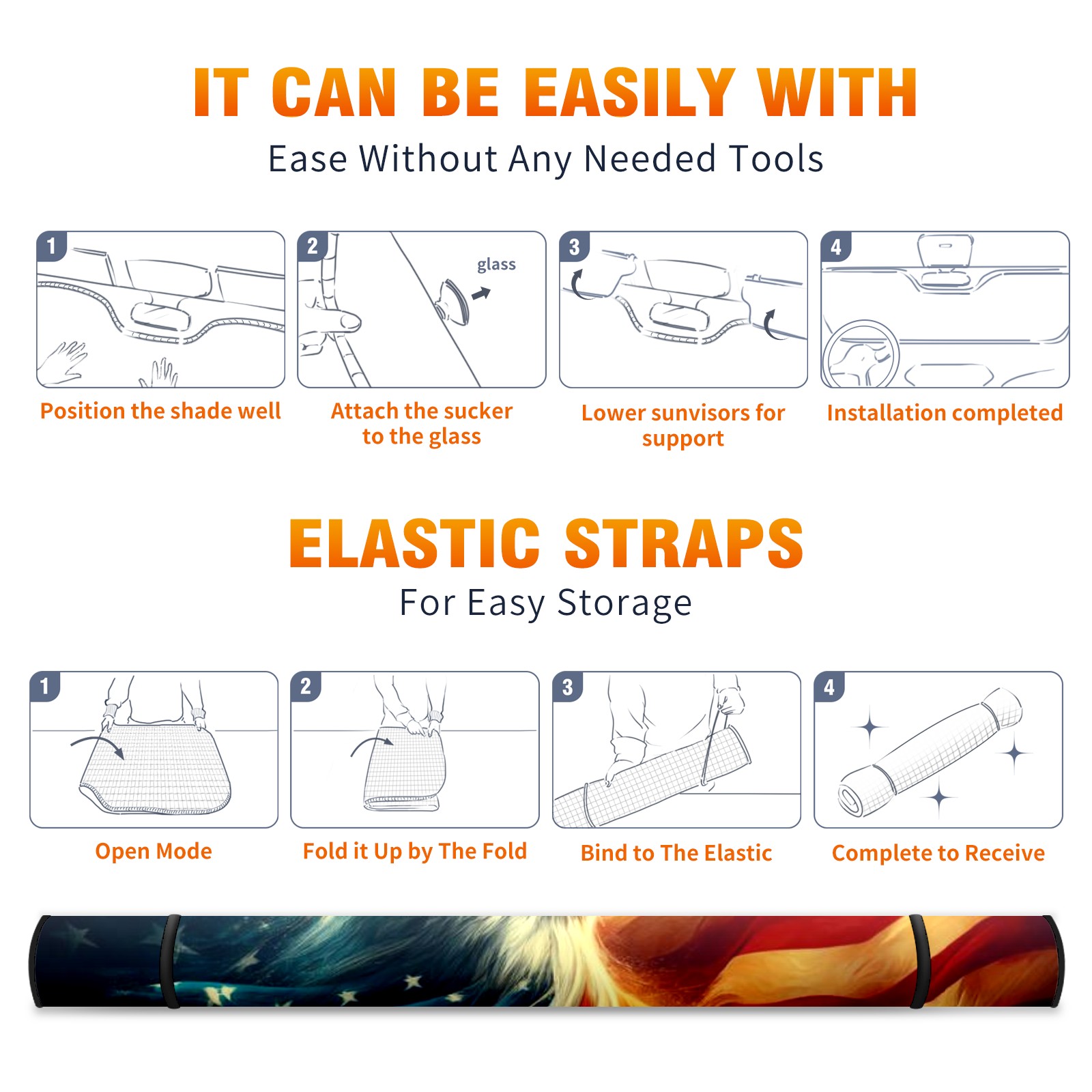 IT CAN BE EASILY WITH
Ease Without Any Needed Tools

1
Position the shade well

2
glass
Attach the sucker to the glass

3
Lower sunvisors for support

4
Installation completed

ELASTIC STRAPS
For Easy Storage

1
Open Mode

2
Fold it Up by The Fold

3
Bind to The Elastic

4
Complete to Receive