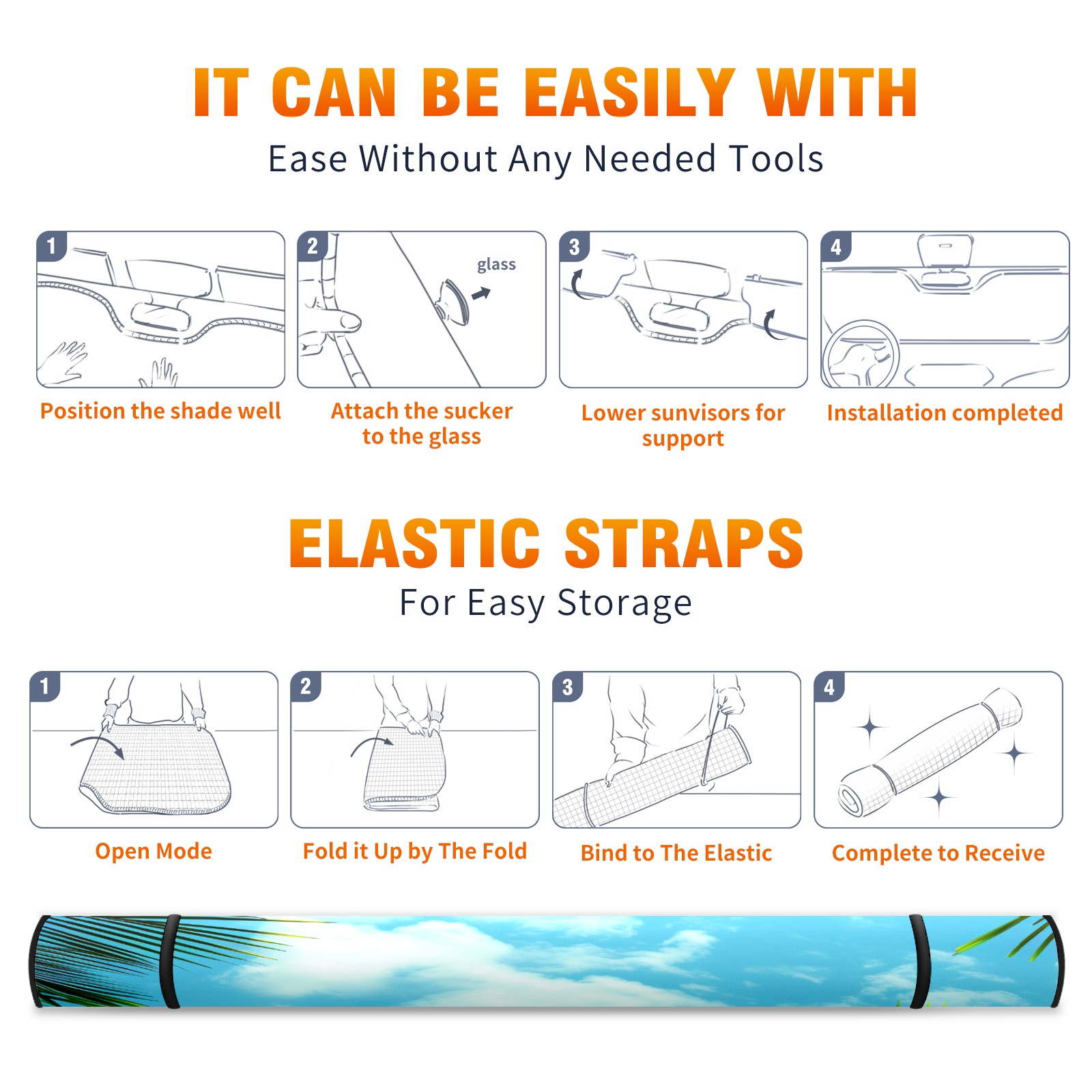 IT CAN BE EASILY WITH
Ease Without Any Needed Tools

1
Position the shade well

2
glass
Attach the sucker to the glass

3
Lower sunvisors for support

4
Installation completed

ELASTIC STRAPS
For Easy Storage

1
Open Mode

2
Fold it Up by The Fold

3
Bind to The Elastic

4
Complete to Receive