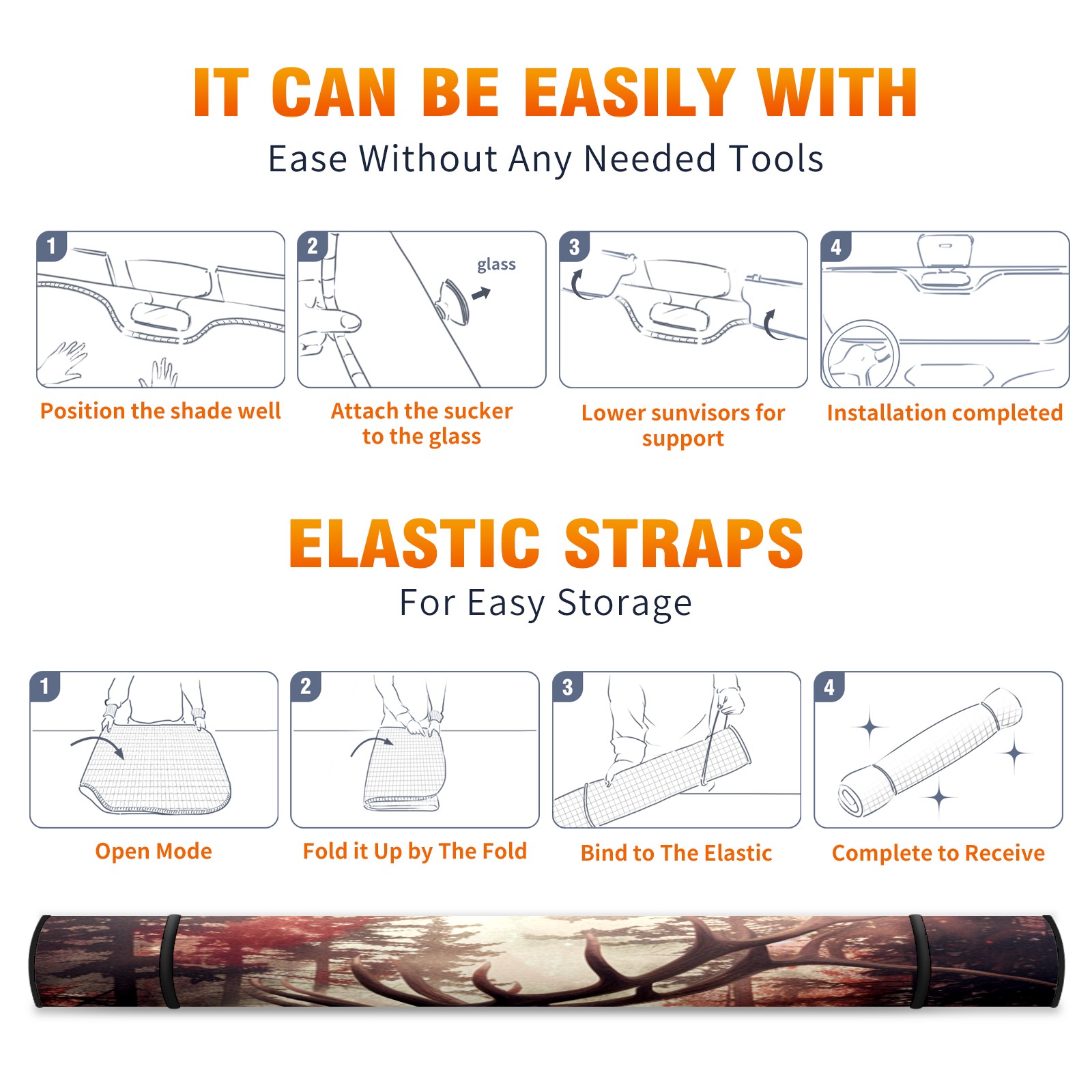 IT CAN BE EASILY WITH
Ease Without Any Needed Tools

1
Position the shade well

2
glass
Attach the sucker to the glass

3
Lower sunvisors for support

4
Installation completed

ELASTIC STRAPS
For Easy Storage

1
Open Mode

2
Fold it Up by The Fold

3
Bind to The Elastic

4
Complete to Receive