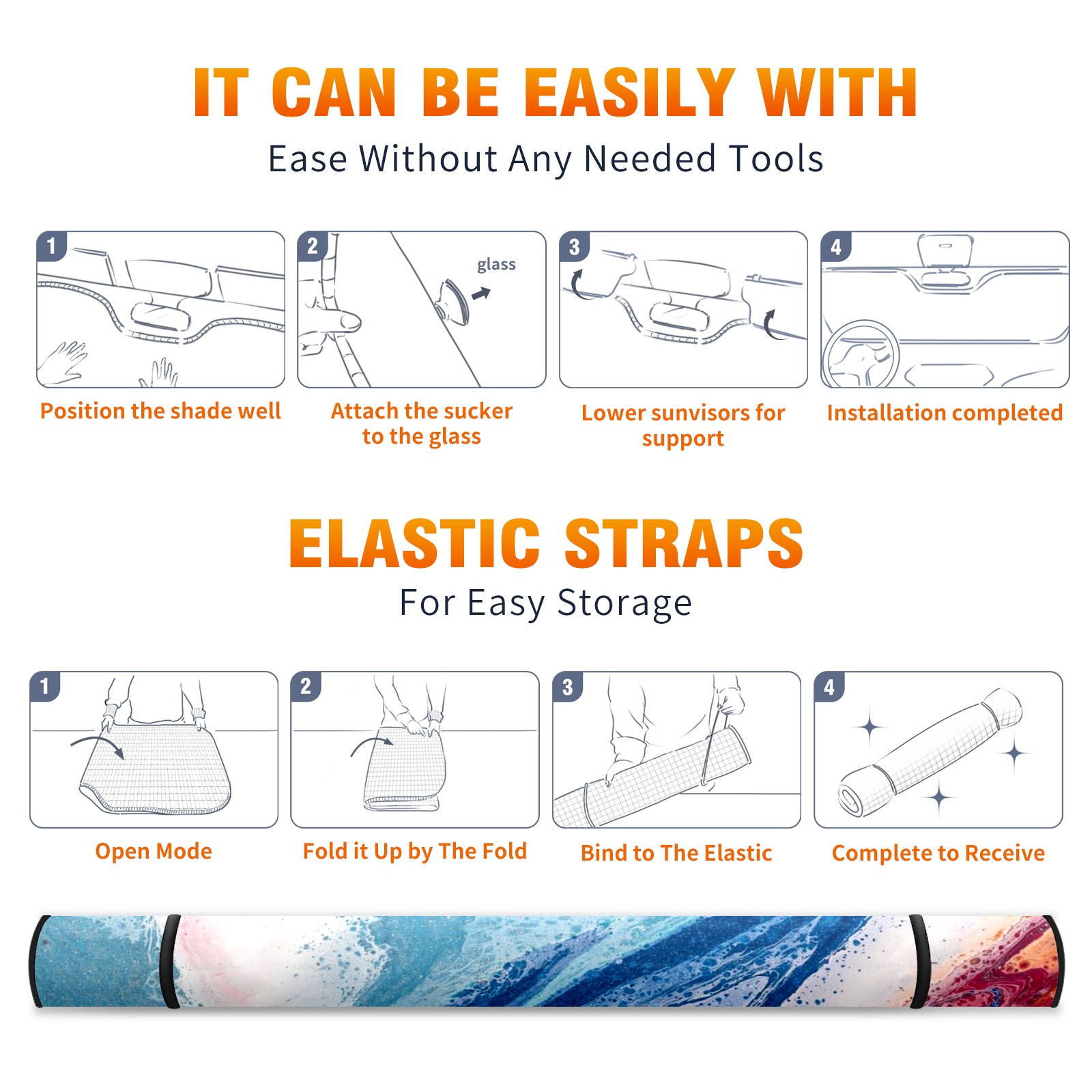 IT CAN BE EASILY WITH
Ease Without Any Needed Tools

1
Position the shade well

2
glass
Attach the sucker to the glass

3
Lower sunvisors for support

4
Installation completed

ELASTIC STRAPS
For Easy Storage

1
Open Mode

2
Fold it Up by The Fold

3
Bind to The Elastic

4
Complete to Receive