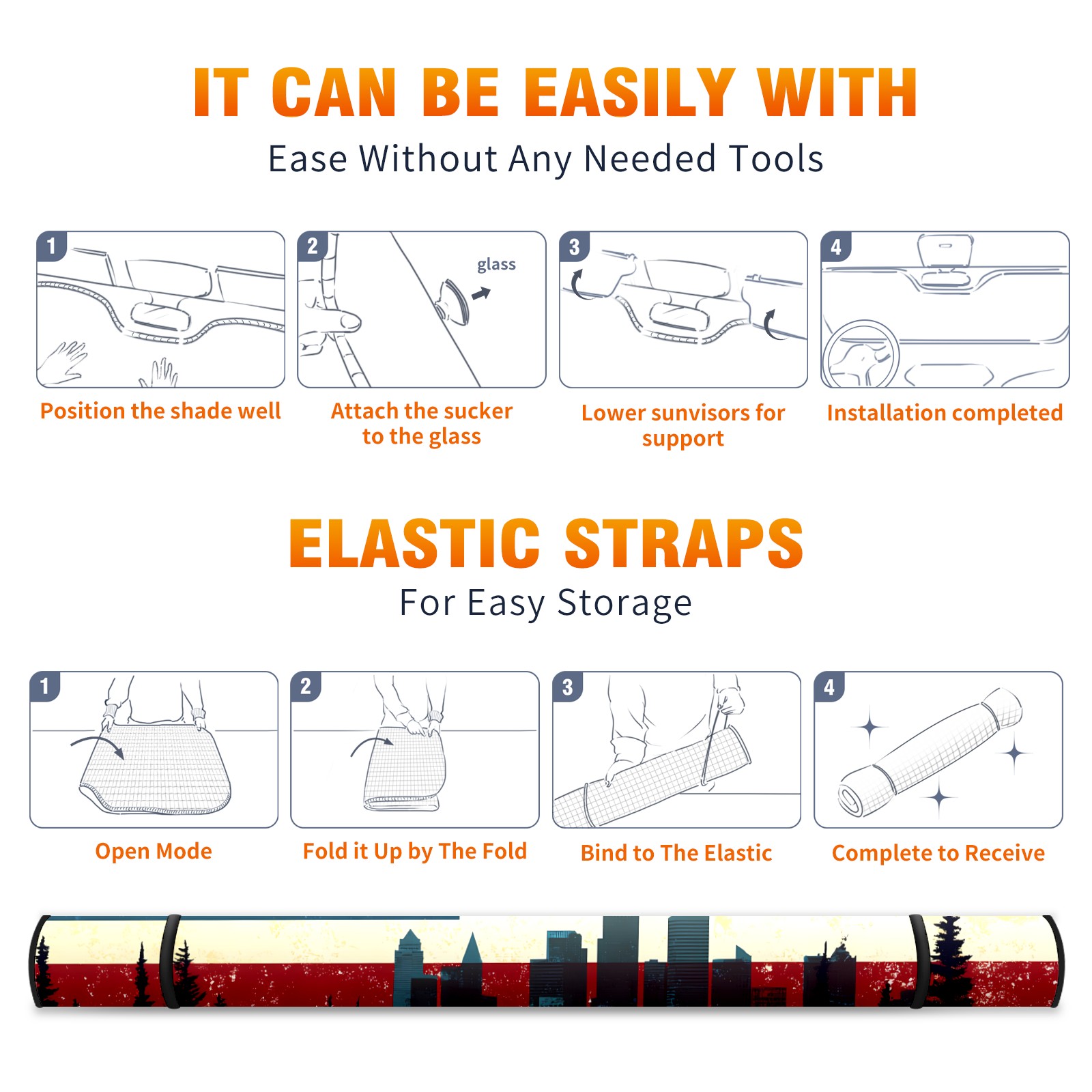 IT CAN BE EASILY WITH

Ease Without Any Needed Tools

1

Position the shade well

2

glass

Attach the sucker to the glass

3

Lower sunvisors for support

4

Installation completed

ELASTIC STRAPS

For Easy Storage

1

Open Mode

2

Fold it Up by The Fold

3

Bind to The Elastic

4

Complete to Receive