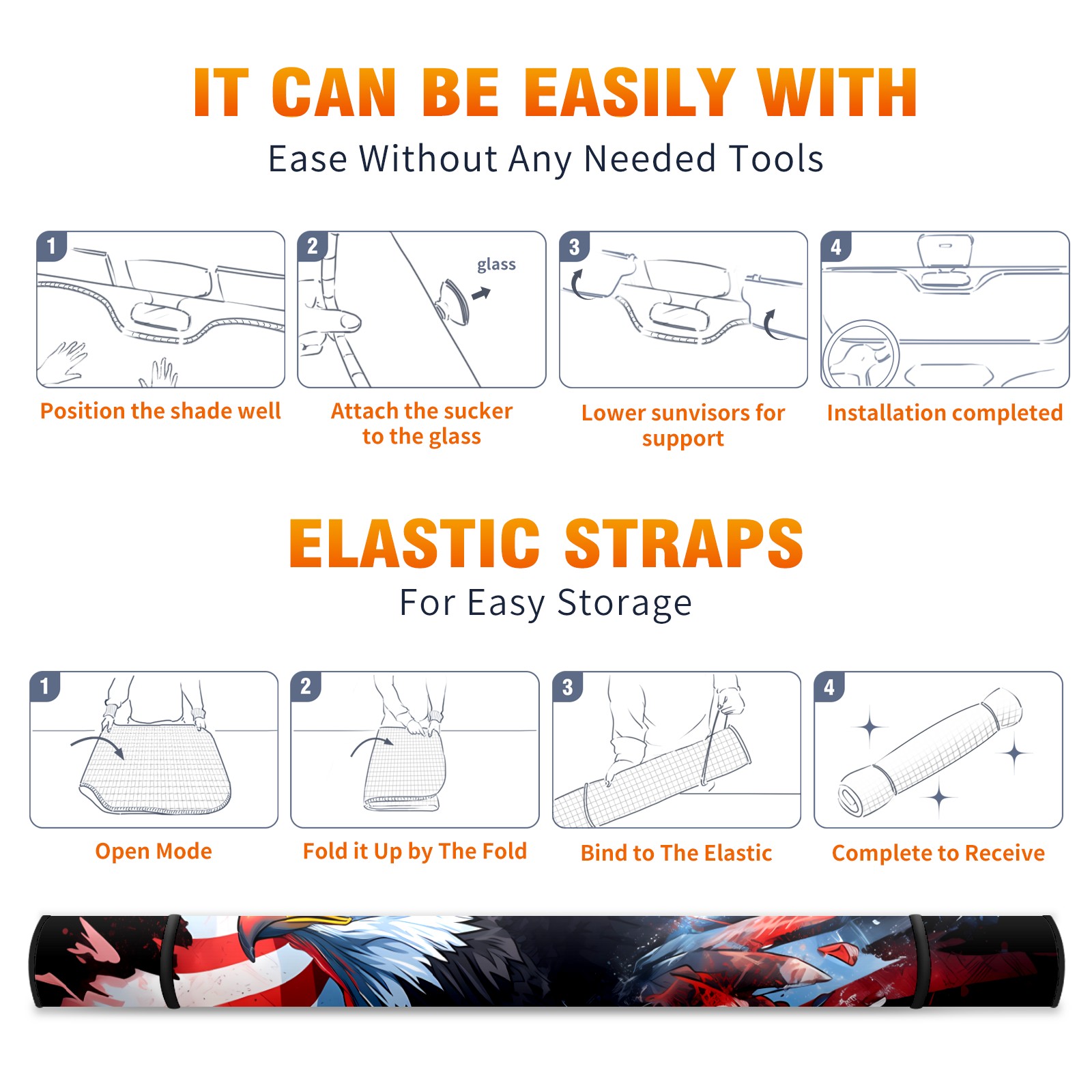 IT CAN BE EASILY WITH
Ease Without Any Needed Tools

1

Position the shade well

2

glass

Attach the sucker to the glass

3

Lower sunvisors for support

4

Installation completed

ELASTIC STRAPS
For Easy Storage

1

Open Mode

2

Fold it Up by The Fold

3

Bind to The Elastic

4

Complete to Receive