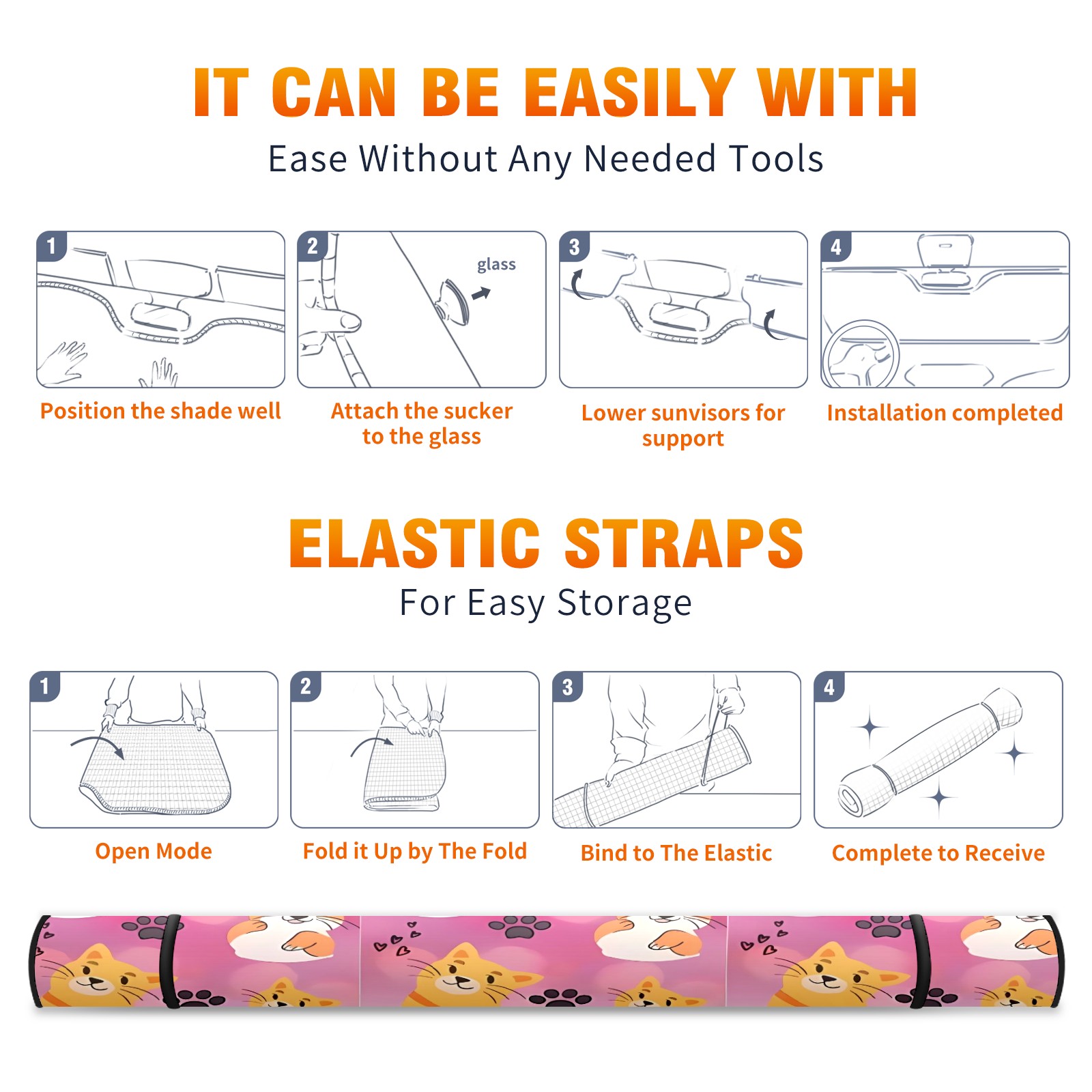 IT CAN BE EASILY WITH
Ease Without Any Needed Tools

1
Position the shade well

2
glass
Attach the sucker to the glass

3
Lower sunvisors for support

4
Installation completed

ELASTIC STRAPS
For Easy Storage

1
Open Mode

2
Fold it Up by The Fold

3
Bind to The Elastic

4
Complete to Receive