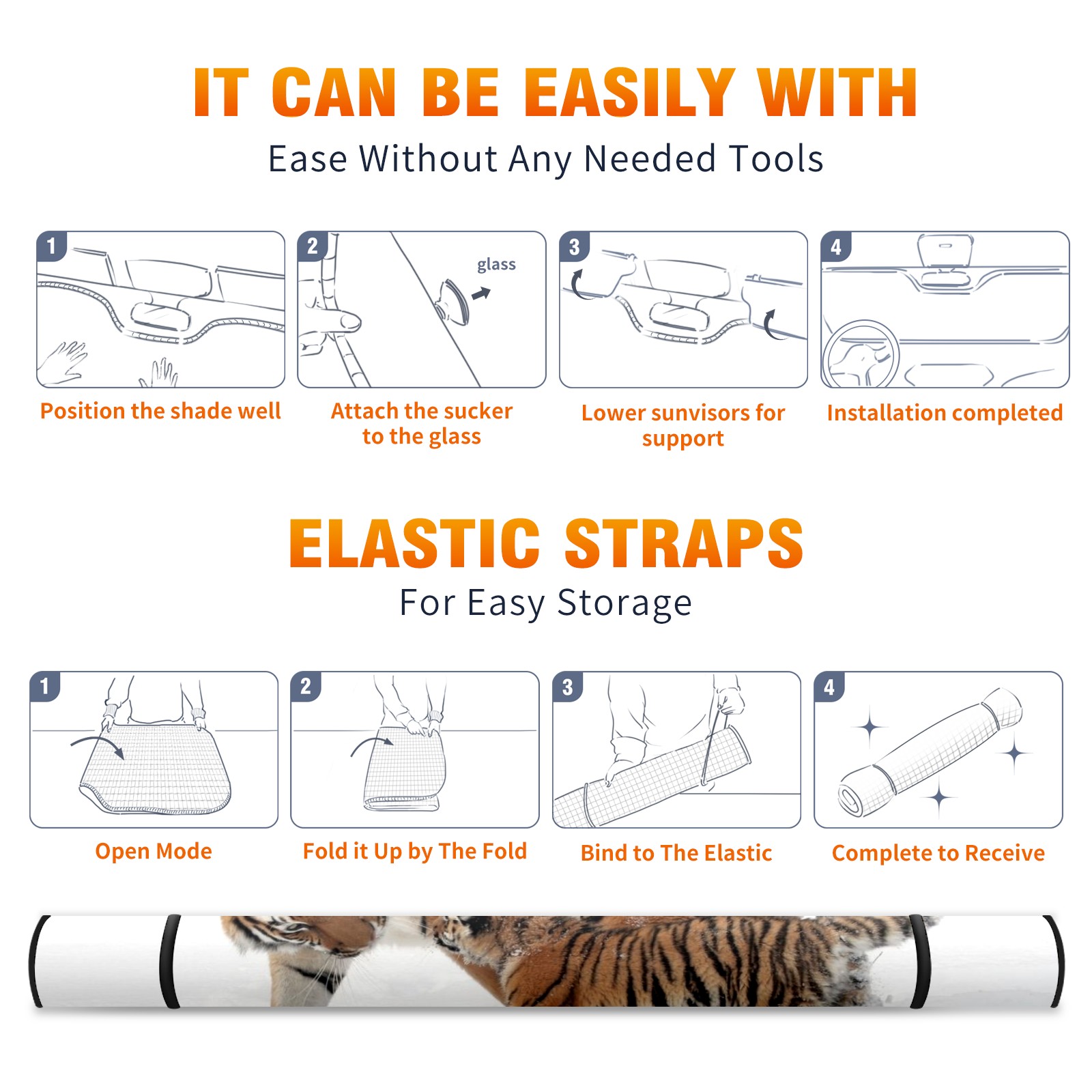 IT CAN BE EASILY WITH

Ease Without Any Needed Tools

1

Position the shade well

2

glass

Attach the sucker to the glass

3

Lower sunvisors for support

4

Installation completed

ELASTIC STRAPS

For Easy Storage

1

Open Mode

2

Fold it Up by The Fold

3

Bind to The Elastic

4

Complete to Receive