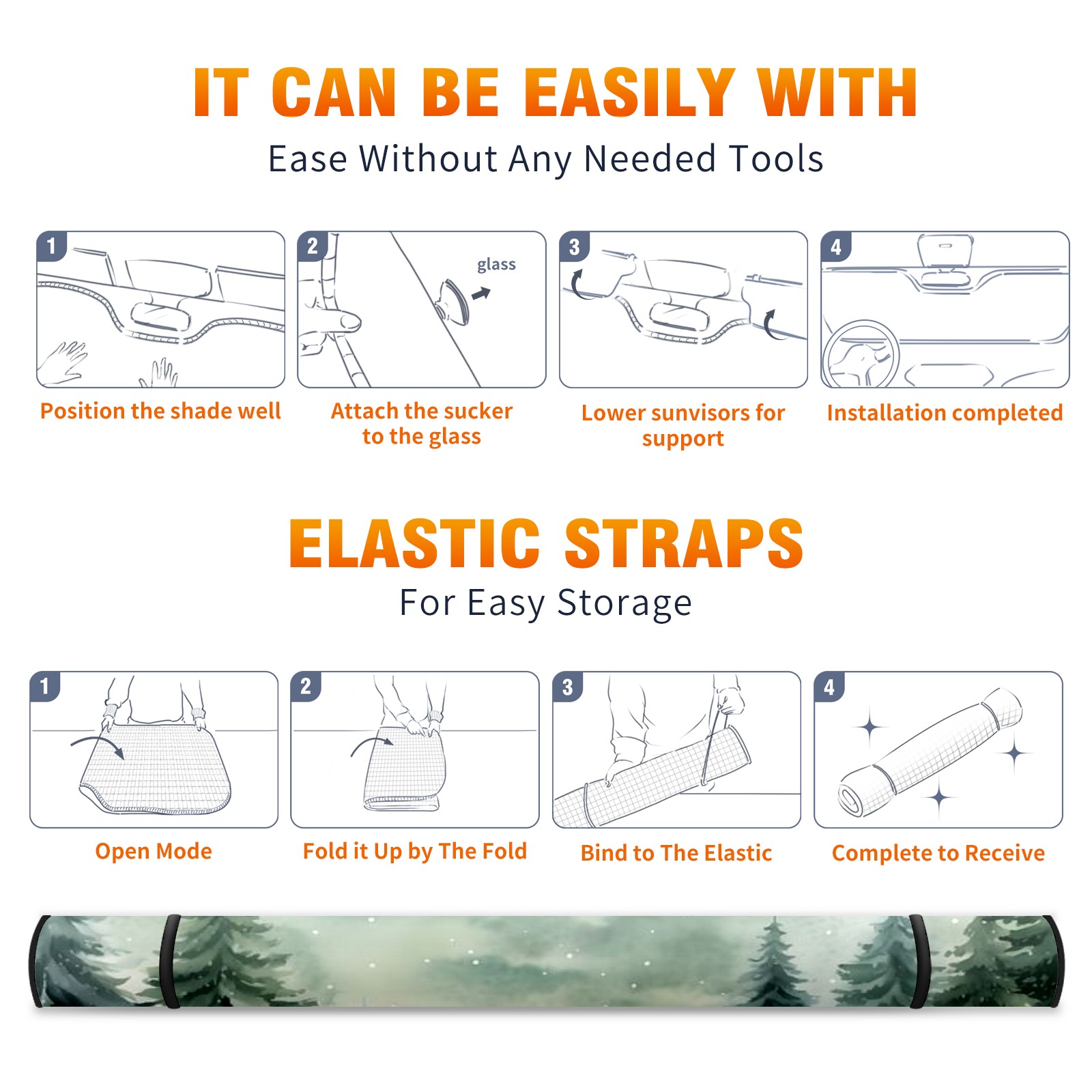 IT CAN BE EASILY WITH
Ease Without Any Needed Tools

1
Position the shade well

2
glass
Attach the sucker to the glass

3
Lower sunvisors for support

4
Installation completed

ELASTIC STRAPS
For Easy Storage

1
Open Mode

2
Fold it Up by The Fold

3
Bind to The Elastic

4
Complete to Receive