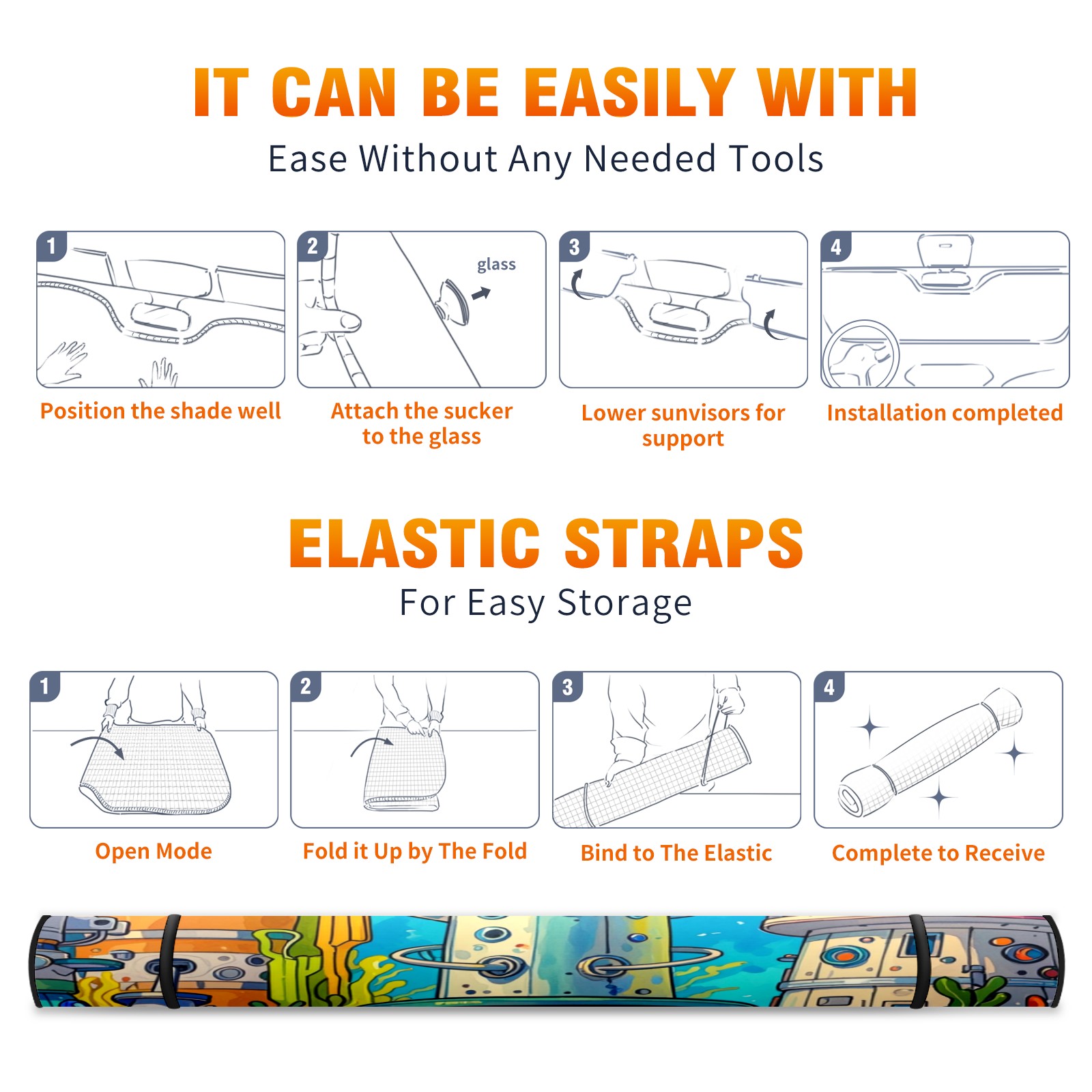 IT CAN BE EASILY WITH

Ease Without Any Needed Tools

1

Position the shade well

2

glass

Attach the sucker to the glass

3

Lower sunvisors for support

4

Installation completed

ELASTIC STRAPS

For Easy Storage

1

Open Mode

2

Fold it Up by The Fold

3

Bind to The Elastic

4

Complete to Receive