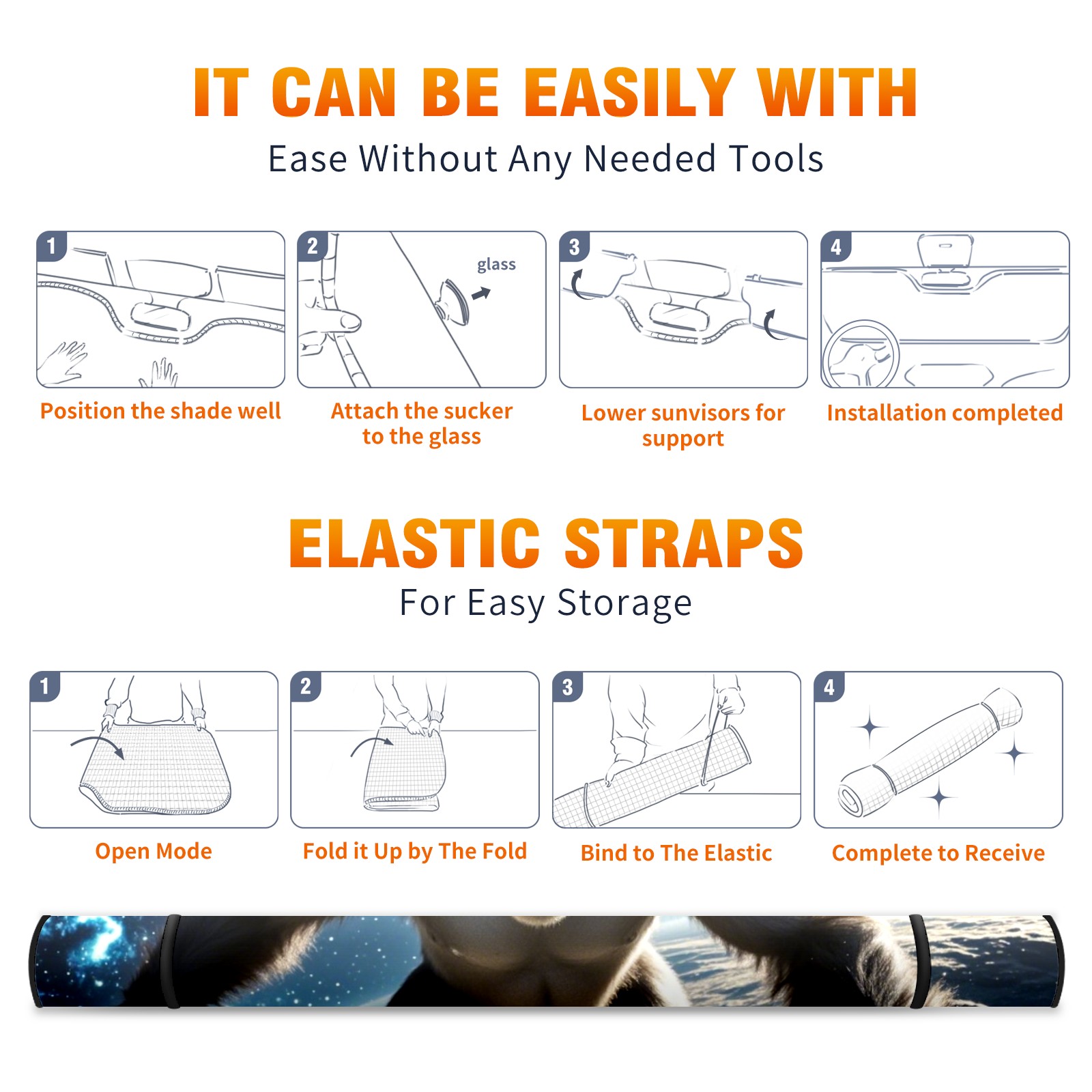 IT CAN BE EASILY WITH
Ease Without Any Needed Tools

1
Position the shade well

2
glass
Attach the sucker to the glass

3
Lower sunvisors for support

4
Installation completed

ELASTIC STRAPS
For Easy Storage

1
Open Mode

2
Fold it Up by The Fold

3
Bind to The Elastic

4
Complete to Receive