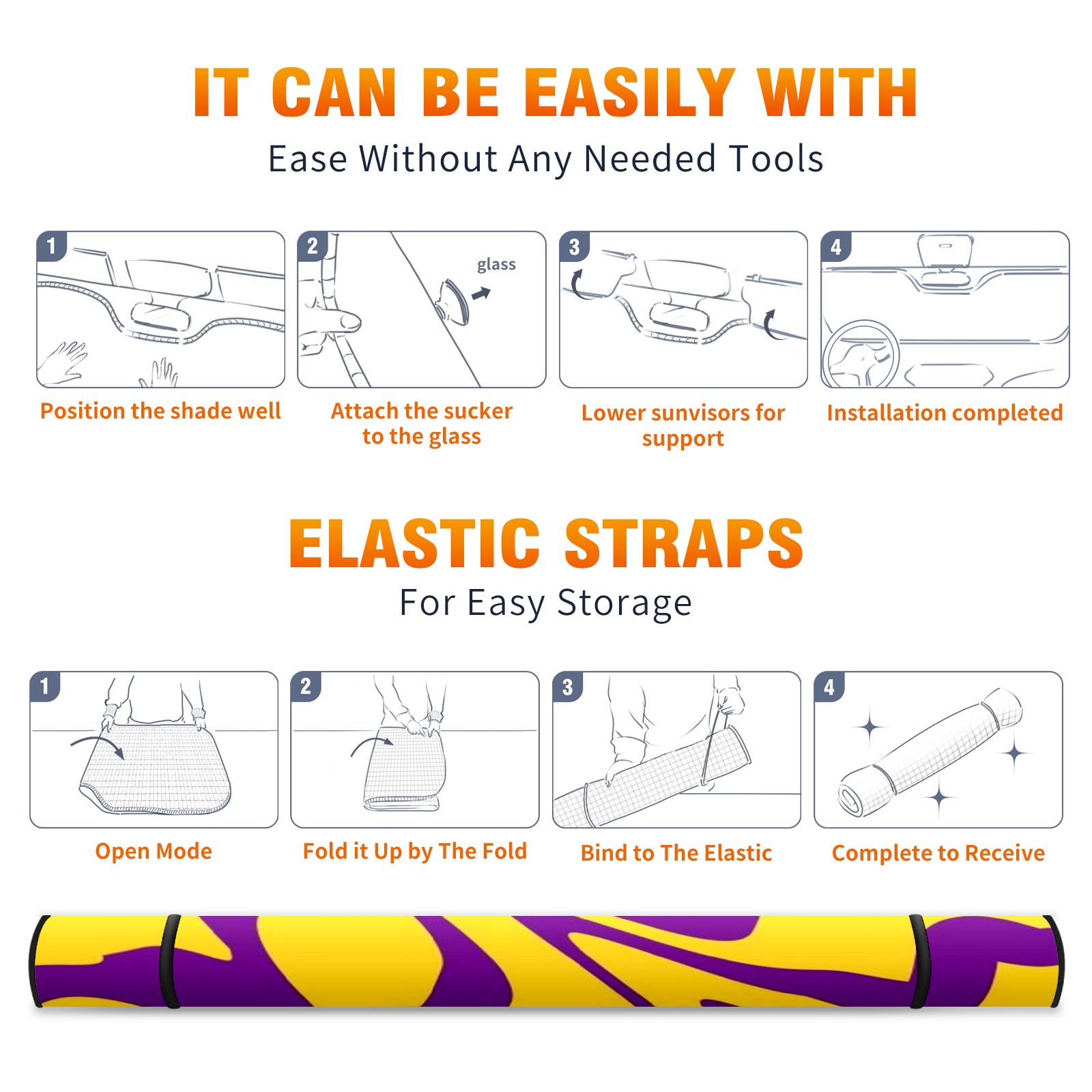 IT CAN BE EASILY WITH

Ease Without Any Needed Tools

1

Position the shade well

2

glass

Attach the sucker to the glass

3

Lower sunvisors for support

4

Installation completed

ELASTIC STRAPS

For Easy Storage

1

Open Mode

2

Fold it Up by The Fold

3

Bind to The Elastic

4

Complete to Receive