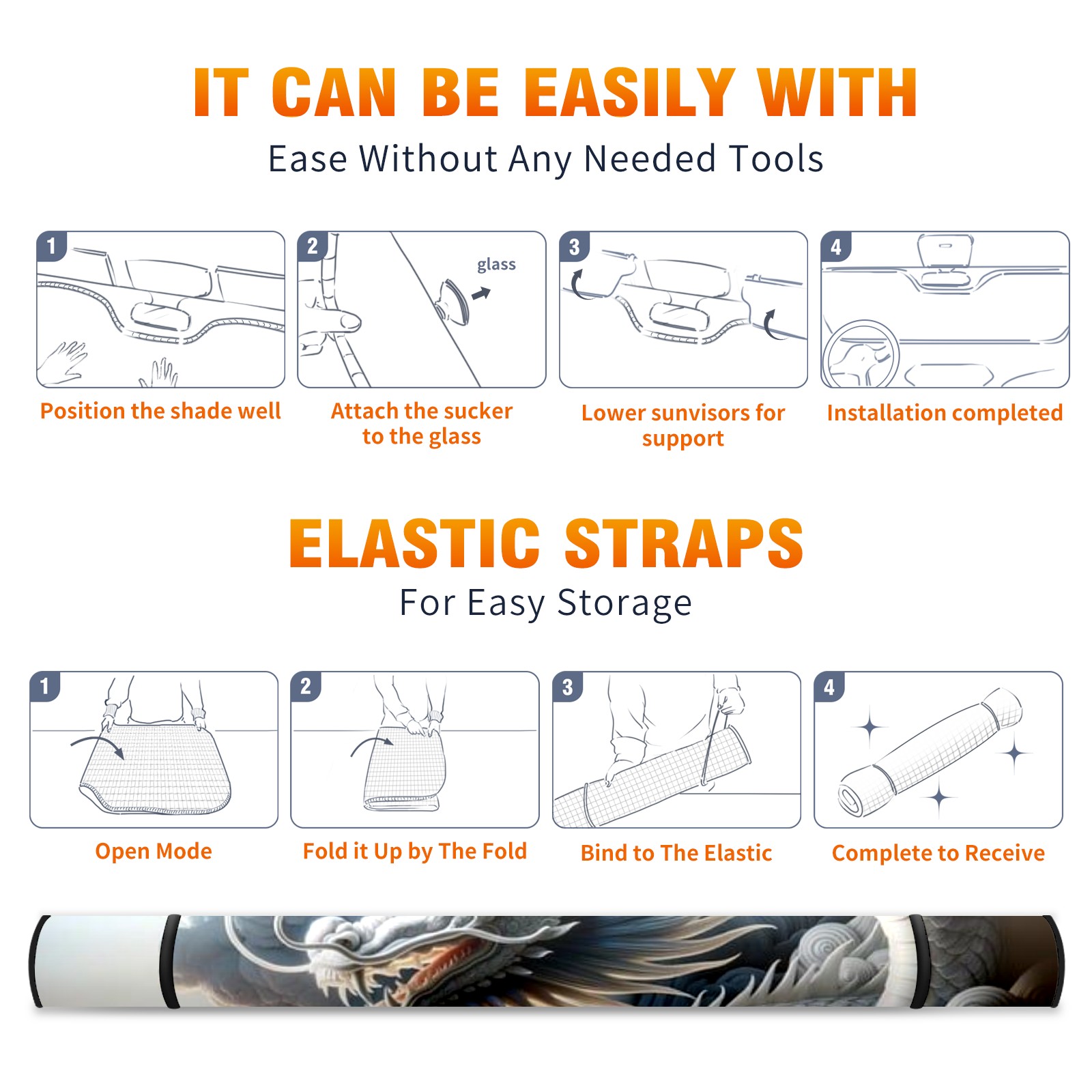 IT CAN BE EASILY WITH
Ease Without Any Needed Tools

1
Position the shade well

2
glass
Attach the sucker to the glass

3
Lower sunvisors for support

4
Installation completed

ELASTIC STRAPS
For Easy Storage

1
Open Mode

2
Fold it Up by The Fold

3
Bind to The Elastic

4
Complete to Receive