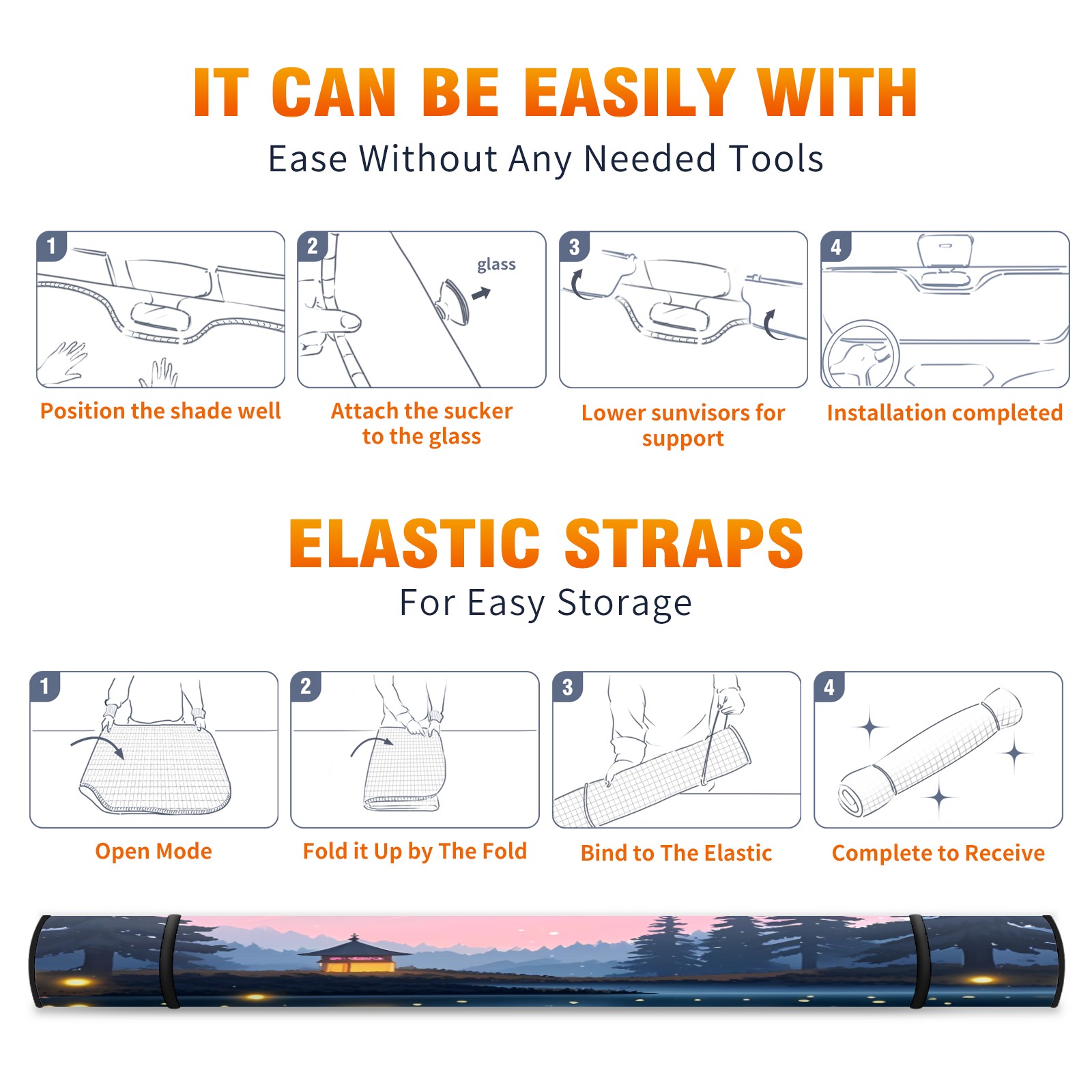 IT CAN BE EASILY WITH
Ease Without Any Needed Tools

1
Position the shade well

2
glass
Attach the sucker to the glass

3
Lower sunvisors for support

4
Installation completed

ELASTIC STRAPS
For Easy Storage

1
Open Mode

2
Fold it Up by The Fold

3
Bind to The Elastic

4
Complete to Receive