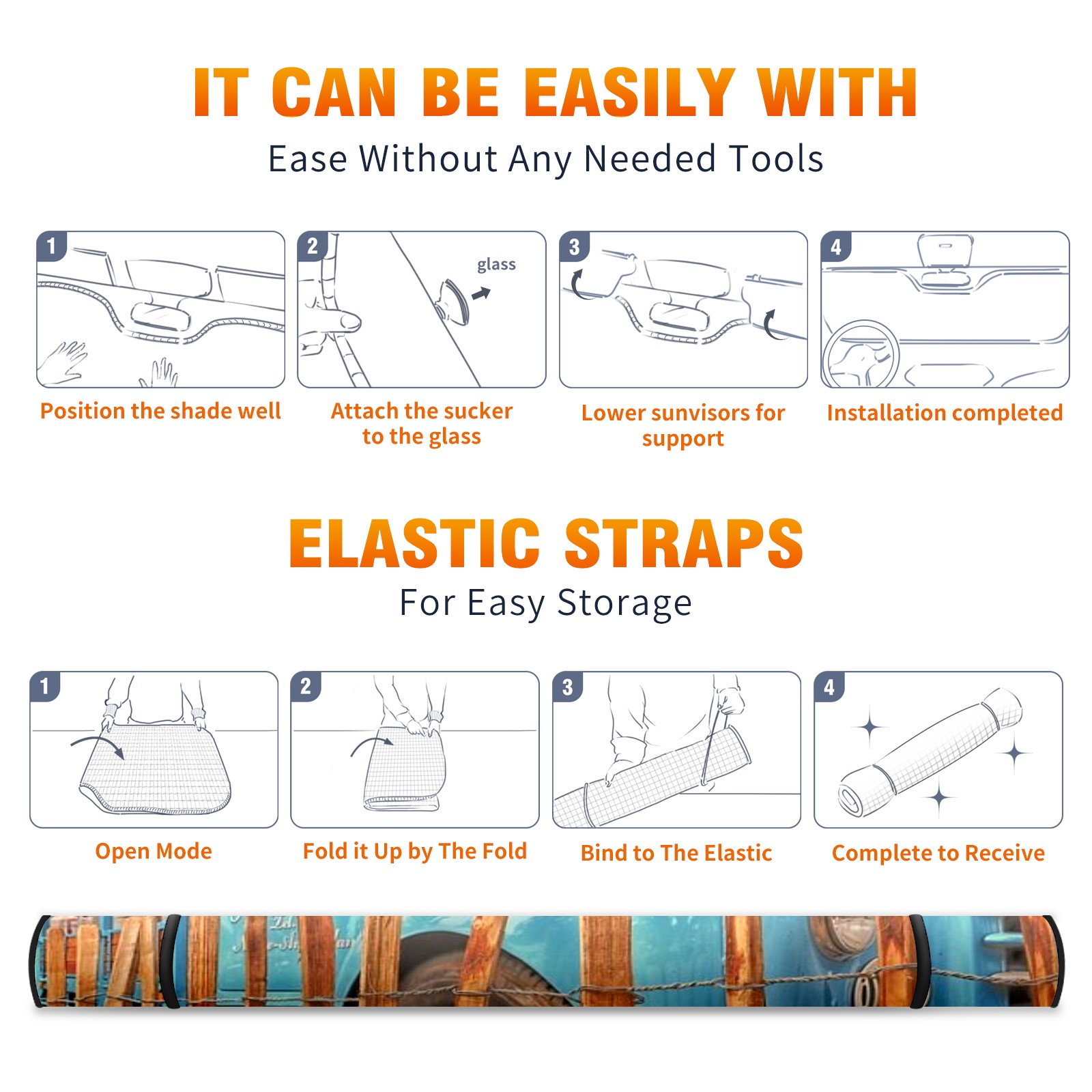 IT CAN BE EASILY WITH

Ease Without Any Needed Tools

1
Position the shade well

2
glass
Attach the sucker to the glass

3
Lower sunvisors for support

4
Installation completed

ELASTIC STRAPS

For Easy Storage

1
Open Mode

2
Fold it Up by The Fold

3
Bind to The Elastic

4
Complete to Receive