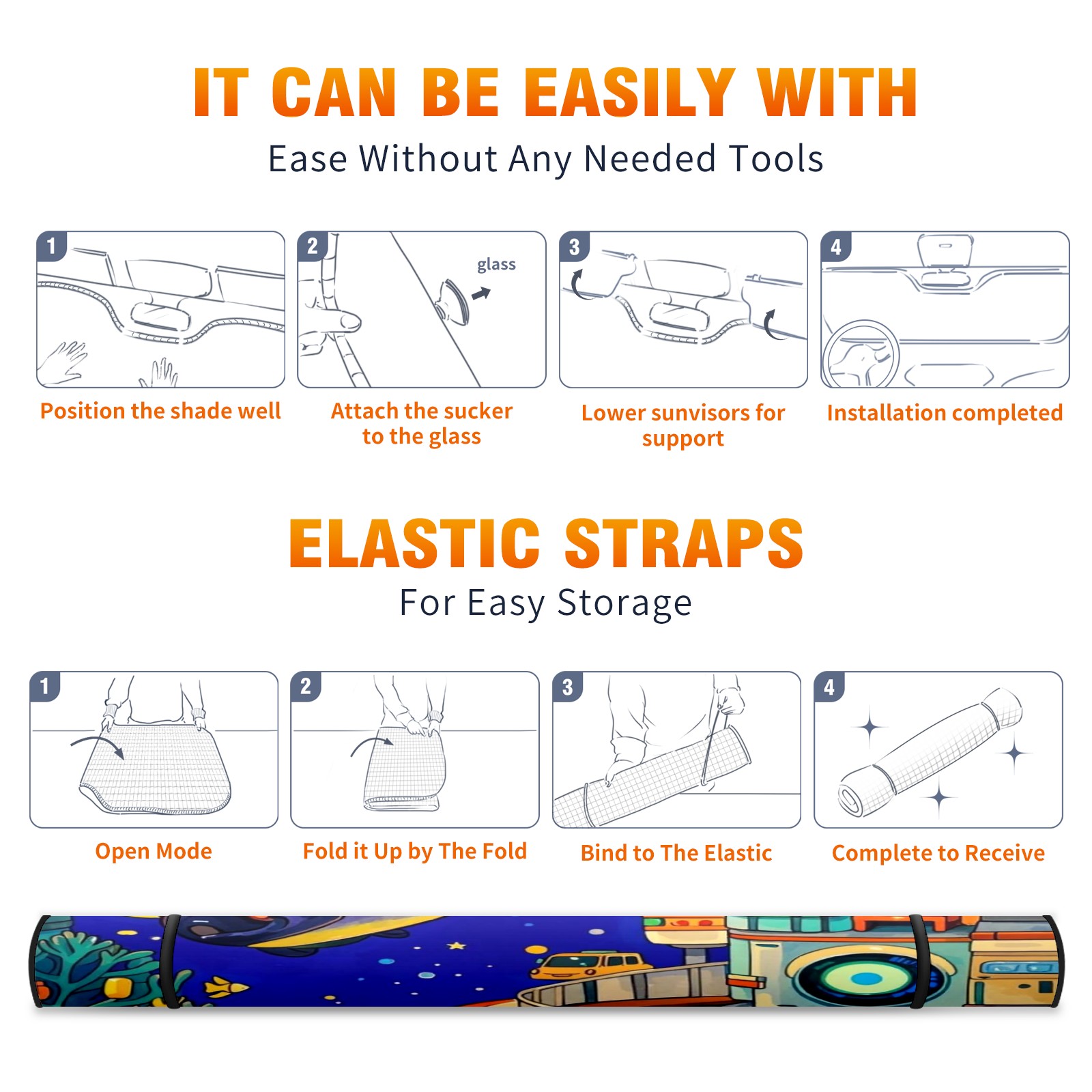 IT CAN BE EASILY WITH

Ease Without Any Needed Tools

1

Position the shade well

2

glass

Attach the sucker to the glass

3

Lower sunvisors for support

4

Installation completed

ELASTIC STRAPS

For Easy Storage

1

Open Mode

2

Fold it Up by The Fold

3

Bind to The Elastic

4

Complete to Receive