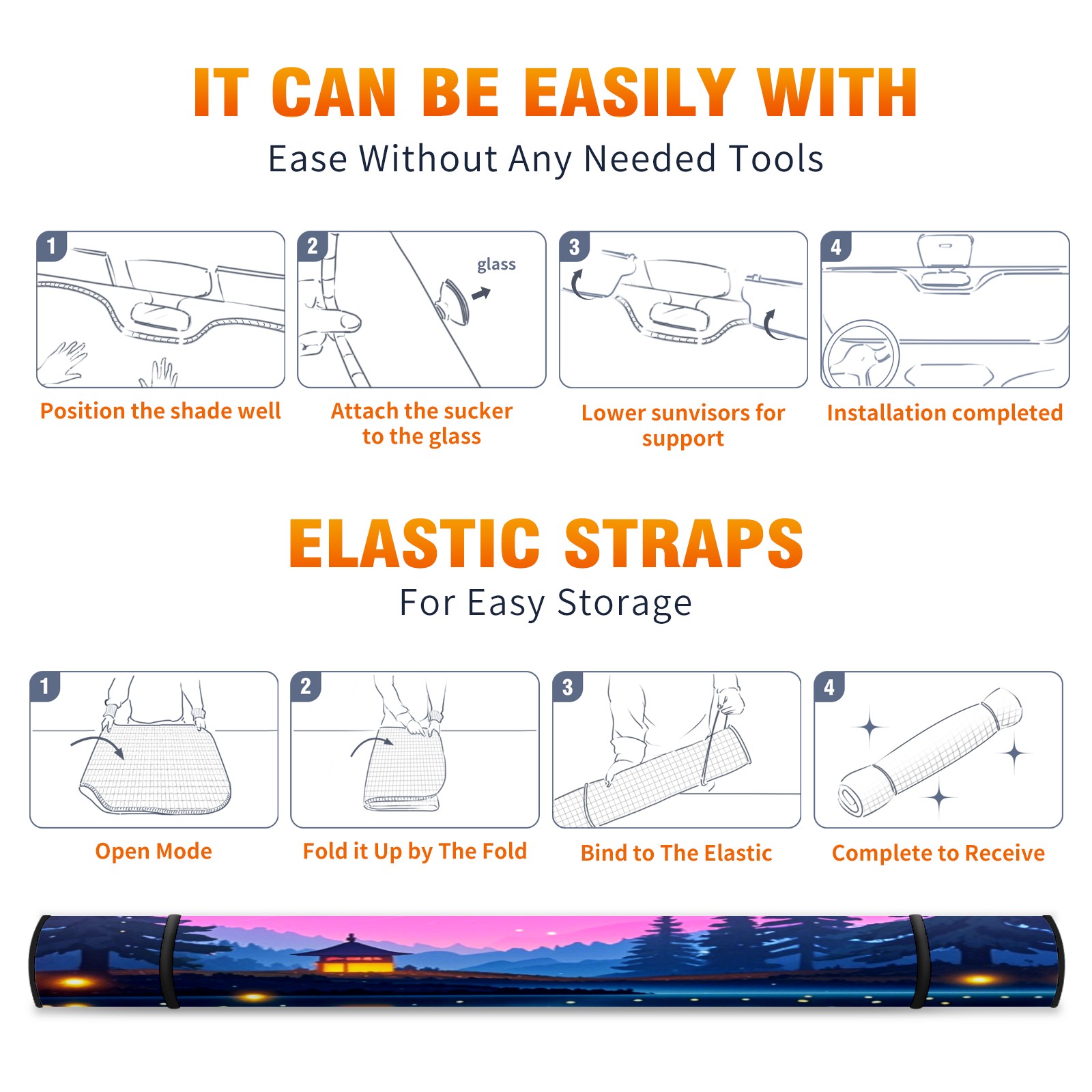 IT CAN BE EASILY WITH
Ease Without Any Needed Tools

1

Position the shade well

2

glass

Attach the sucker to the glass

3

Lower sunvisors for support

4

Installation completed

ELASTIC STRAPS
For Easy Storage

1

Open Mode

2

Fold it Up by The Fold

3

Bind to The Elastic

4

Complete to Receive