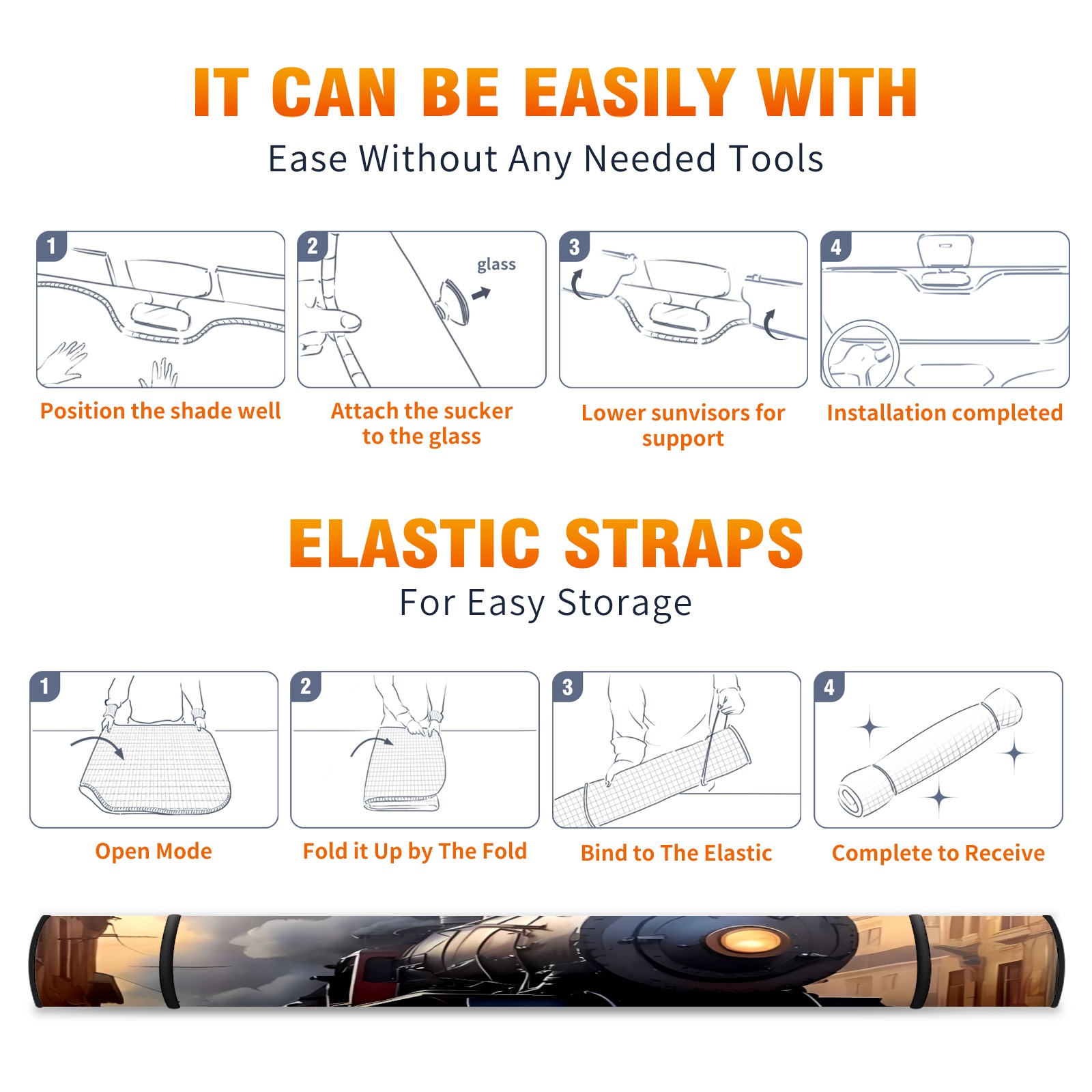 IT CAN BE EASILY WITH
Ease Without Any Needed Tools

1
Position the shade well

2
glass
Attach the sucker to the glass

3
Lower sunvisors for support

4
Installation completed

ELASTIC STRAPS
For Easy Storage

1
Open Mode

2
Fold it Up by The Fold

3
Bind to The Elastic

4
Complete to Receive