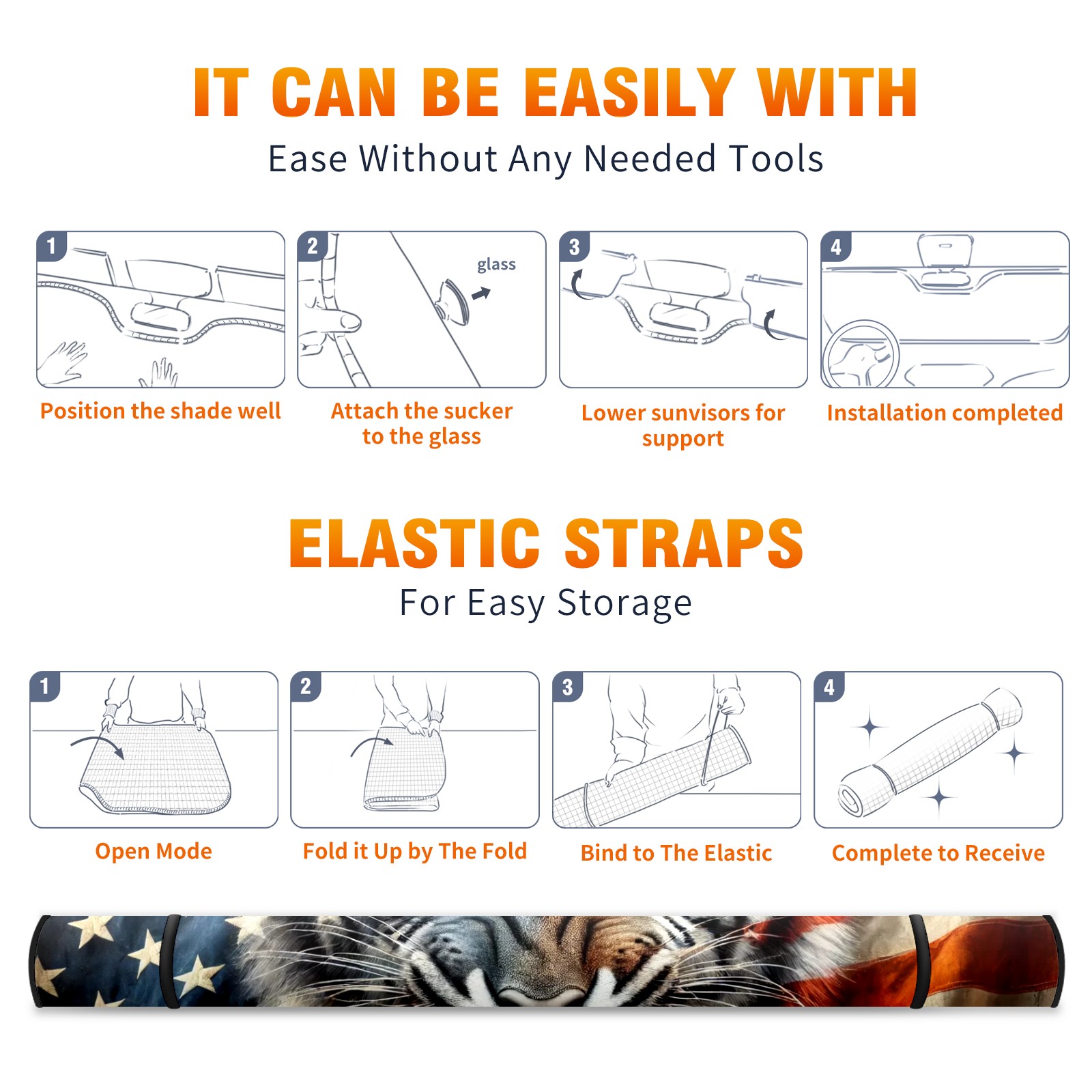 IT CAN BE EASILY WITH
Ease Without Any Needed Tools

1
Position the shade well

2
glass
Attach the sucker to the glass

3
Lower sunvisors for support

4
Installation completed

ELASTIC STRAPS
For Easy Storage

1
Open Mode

2
Fold it Up by The Fold

3
Bind to The Elastic

4
Complete to Receive