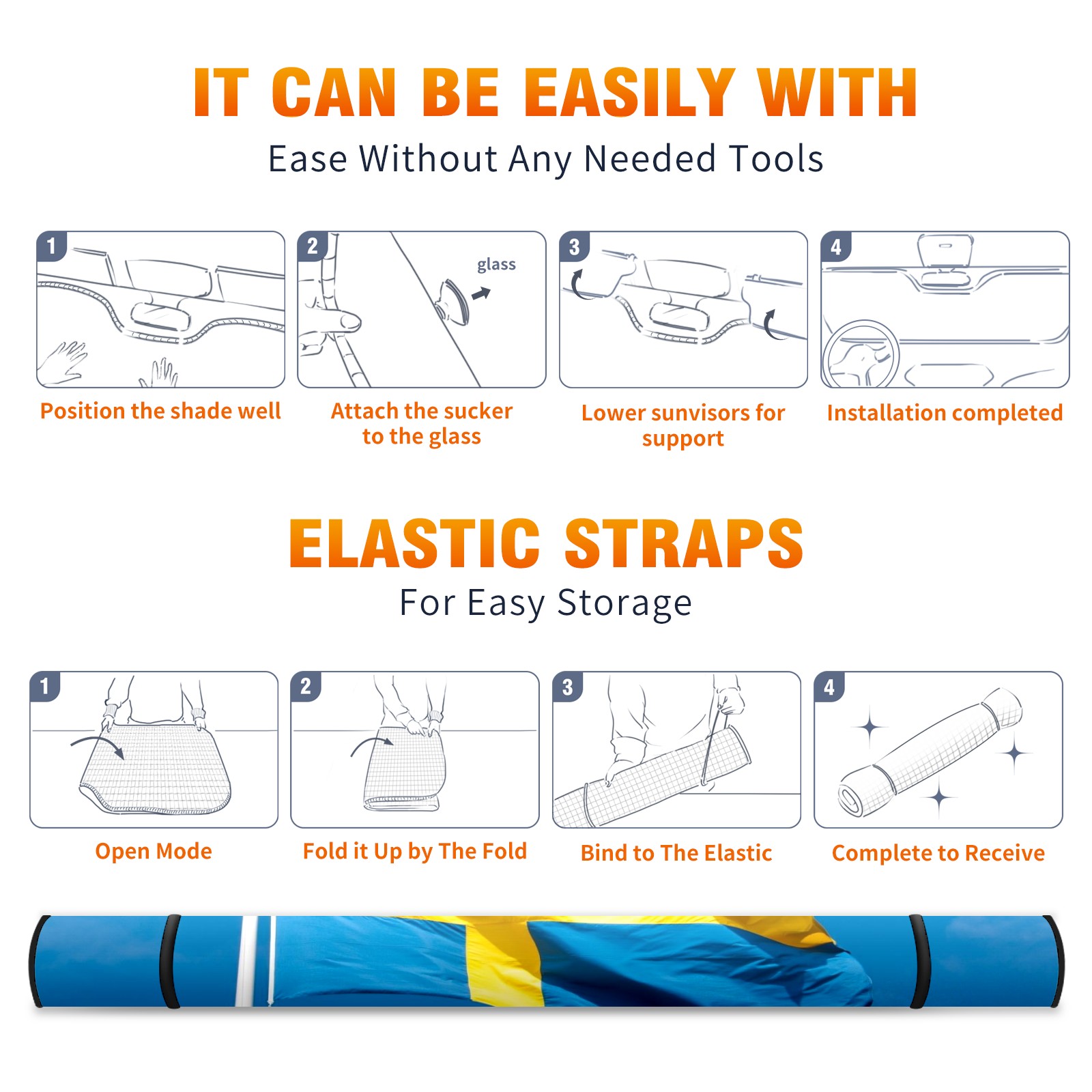 IT CAN BE EASILY WITH
Ease Without Any Needed Tools

1
Position the shade well

2
glass
Attach the sucker to the glass

3
Lower sunvisors for support

4
Installation completed

ELASTIC STRAPS
For Easy Storage

1
Open Mode

2
Fold it Up by The Fold

3
Bind to The Elastic

4
Complete to Receive