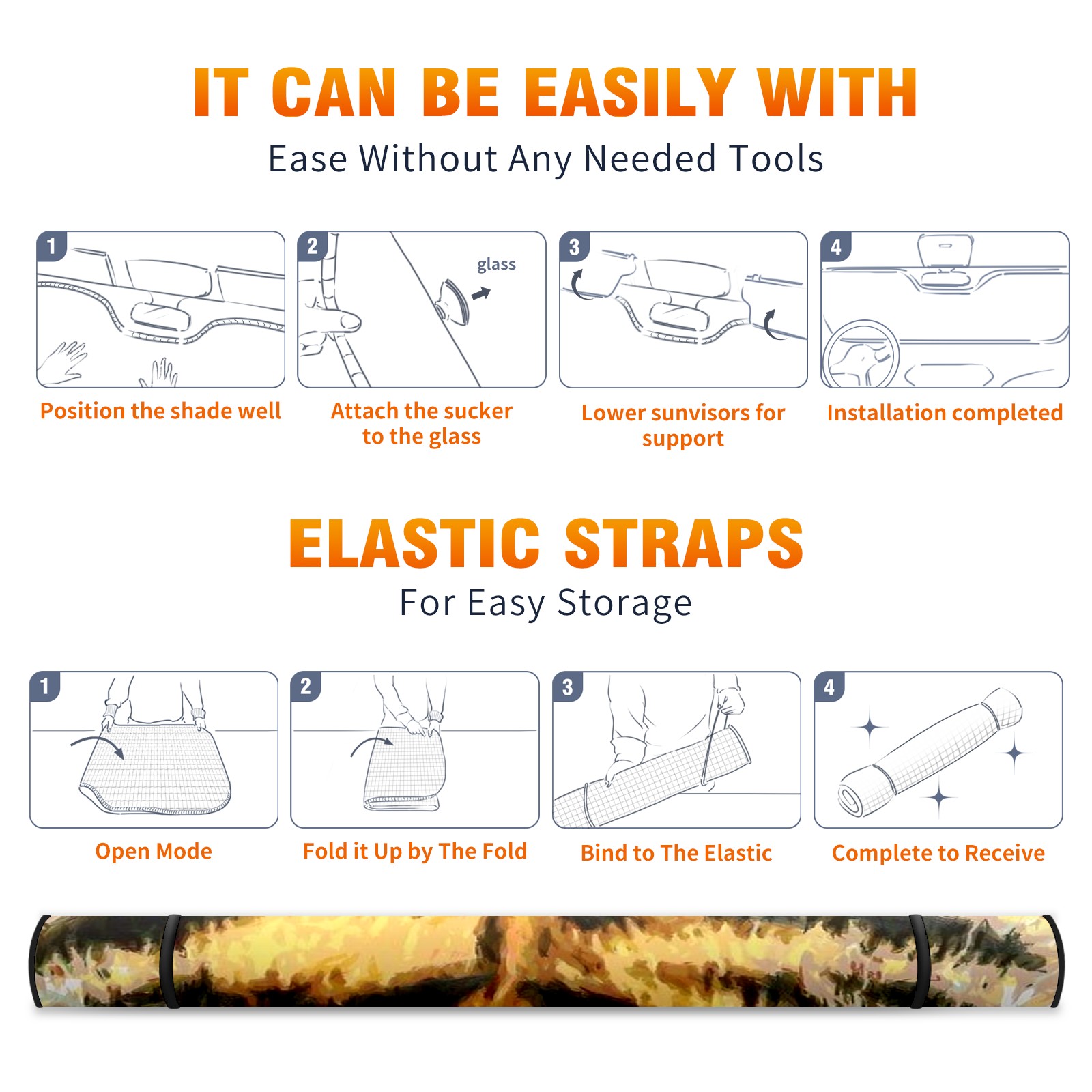 IT CAN BE EASILY WITH

Ease Without Any Needed Tools

1

Position the shade well

2

glass

Attach the sucker to the glass

3

Lower sunvisors for support

4

Installation completed

ELASTIC STRAPS

For Easy Storage

1

Open Mode

2

Fold it Up by The Fold

3

Bind to The Elastic

4

Complete to Receive