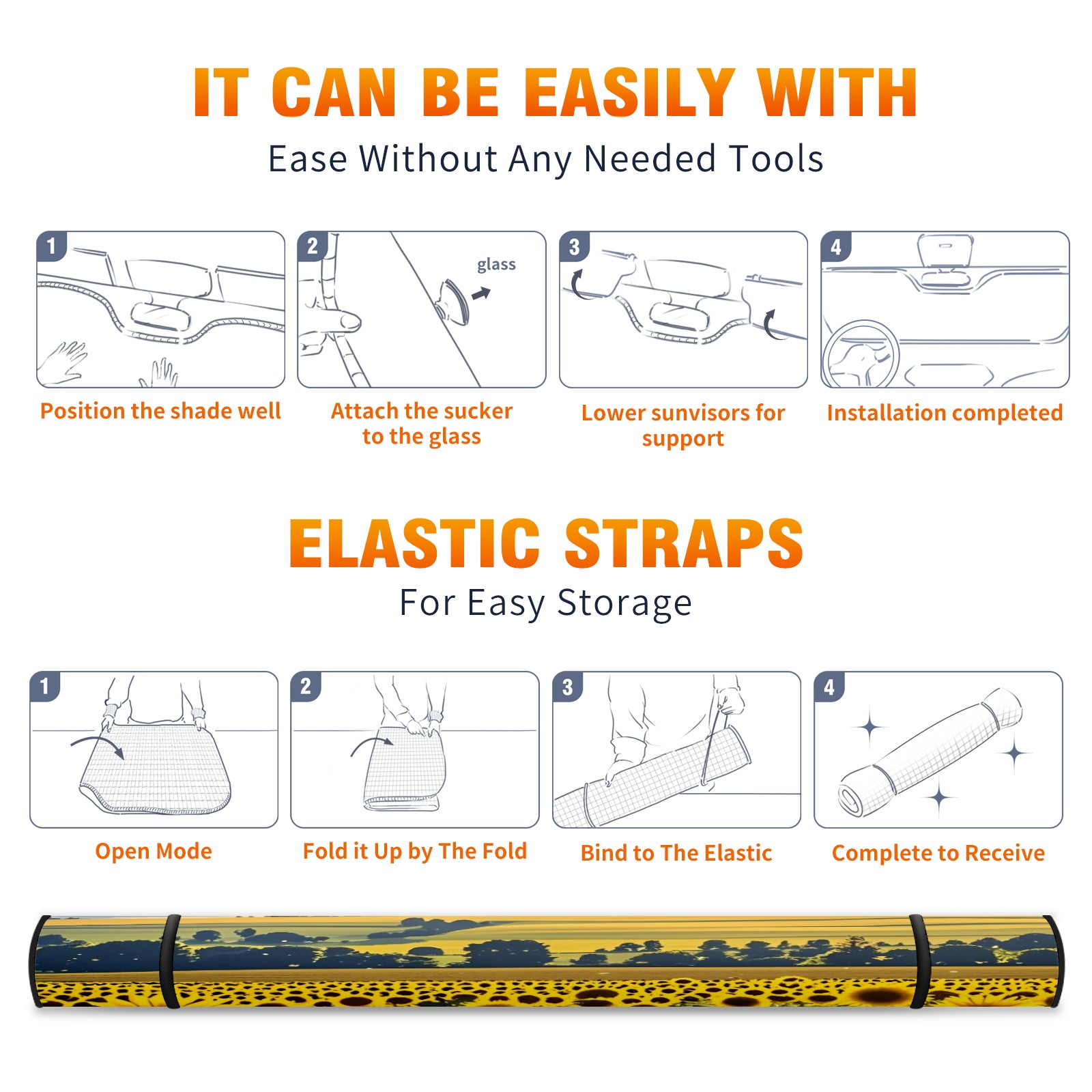 IT CAN BE EASILY WITH
Ease Without Any Needed Tools

1
Position the shade well

2
glass
Attach the sucker to the glass

3
Lower sunvisors for support

4
Installation completed

ELASTIC STRAPS
For Easy Storage

1
Open Mode

2
Fold it Up by The Fold

3
Bind to The Elastic

4
Complete to Receive