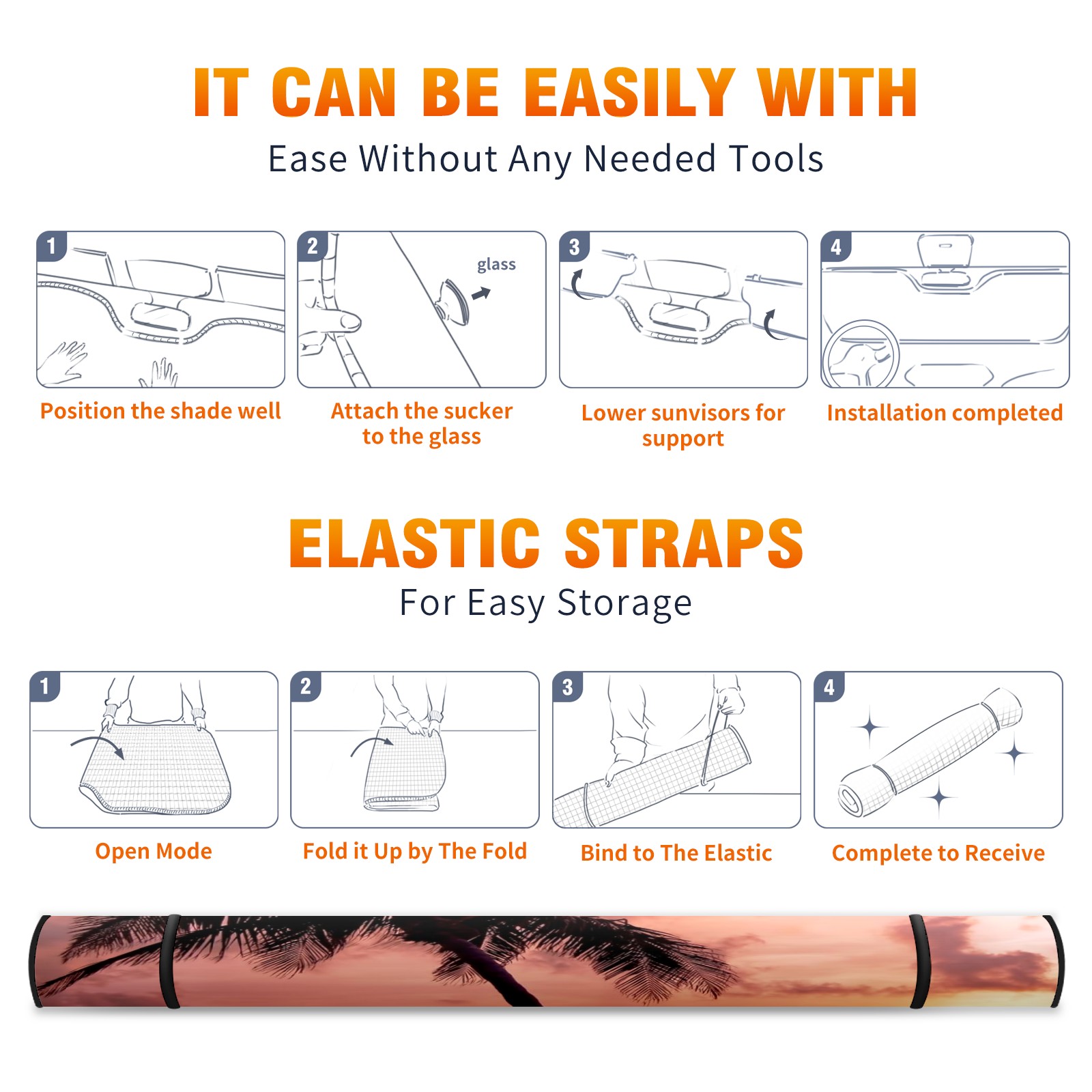 IT CAN BE EASILY WITH
Ease Without Any Needed Tools

1
Position the shade well

2
glass
Attach the sucker to the glass

3
Lower sunvisors for support

4
Installation completed

ELASTIC STRAPS
For Easy Storage

1
Open Mode

2
Fold it Up by The Fold

3
Bind to The Elastic

4
Complete to Receive