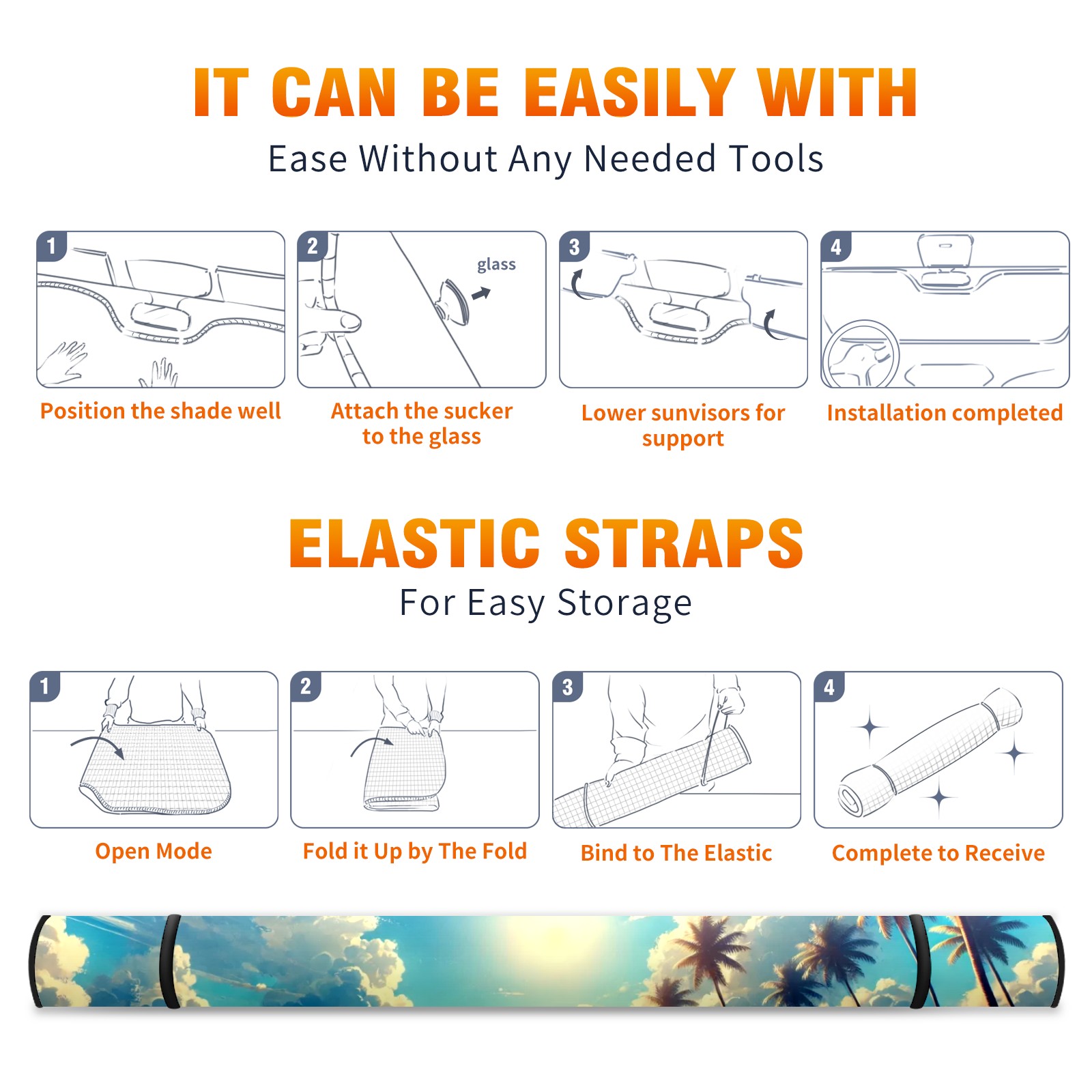 IT CAN BE EASILY WITH

Ease Without Any Needed Tools

1

Position the shade well

2

glass

Attach the sucker to the glass

3

Lower sunvisors for support

4

Installation completed

ELASTIC STRAPS

For Easy Storage

1

Open Mode

2

Fold it Up by The Fold

3

Bind to The Elastic

4

Complete to Receive