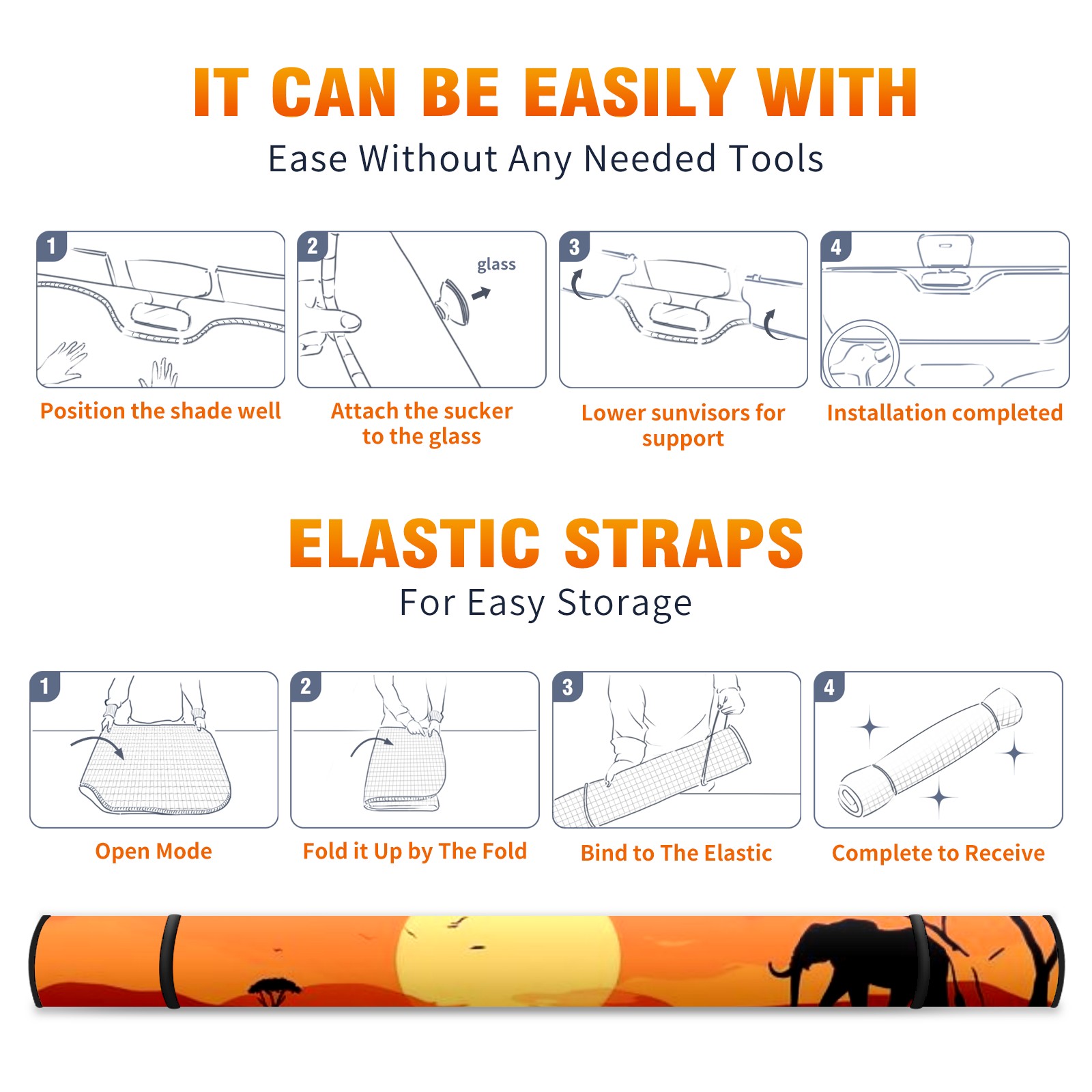 IT CAN BE EASILY WITH

Ease Without Any Needed Tools

1

Position the shade well

2

glass

Attach the sucker to the glass

3

Lower sunvisors for support

4

Installation completed

ELASTIC STRAPS

For Easy Storage

1

Open Mode

2

Fold it Up by The Fold

3

Bind to The Elastic

4

Complete to Receive