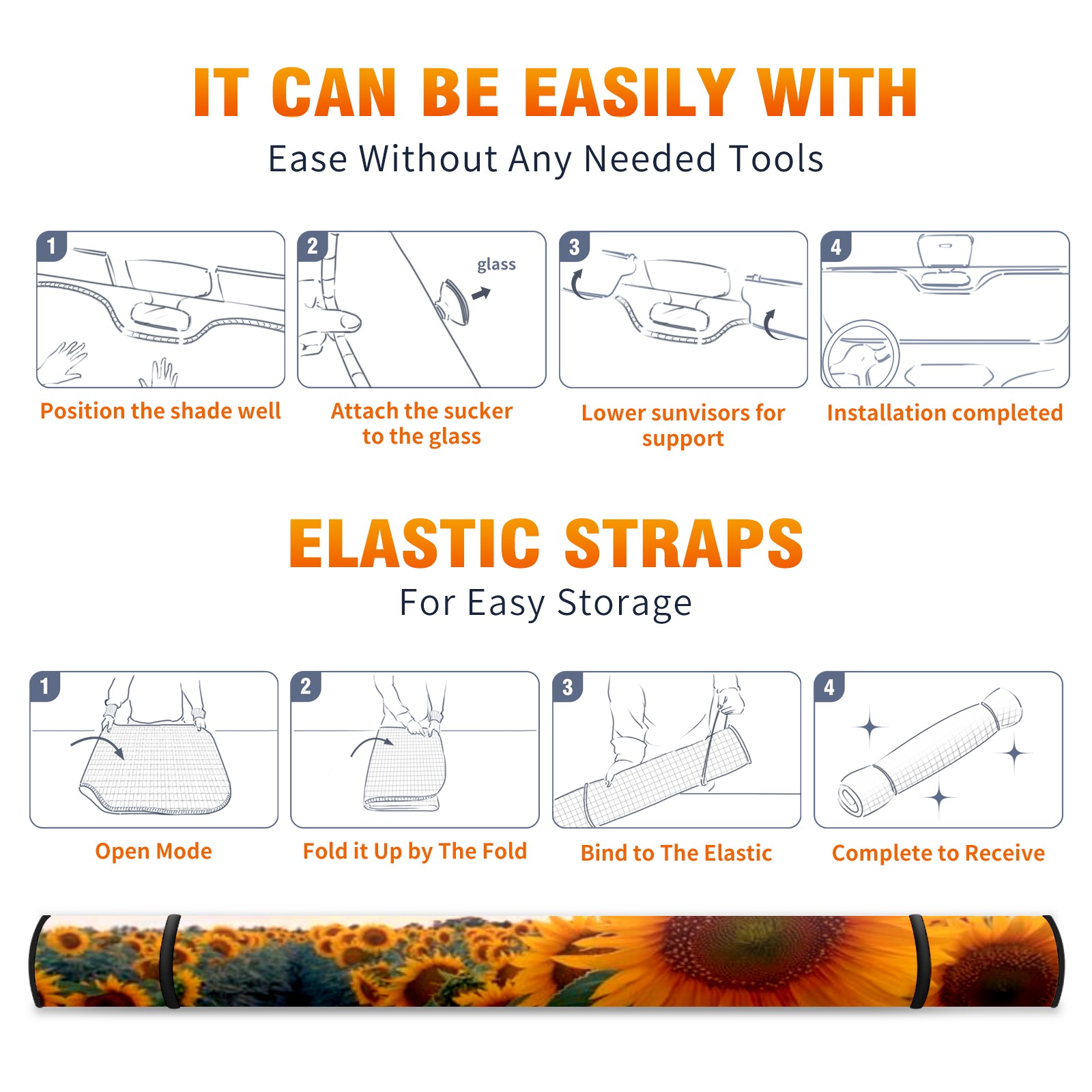 IT CAN BE EASILY WITH

Ease Without Any Needed Tools

1

Position the shade well

2

glass

Attach the sucker to the glass

3

Lower sunvisors for support

4

Installation completed

ELASTIC STRAPS

For Easy Storage

1

Open Mode

2

Fold it Up by The Fold

3

Bind to The Elastic

4

Complete to Receive