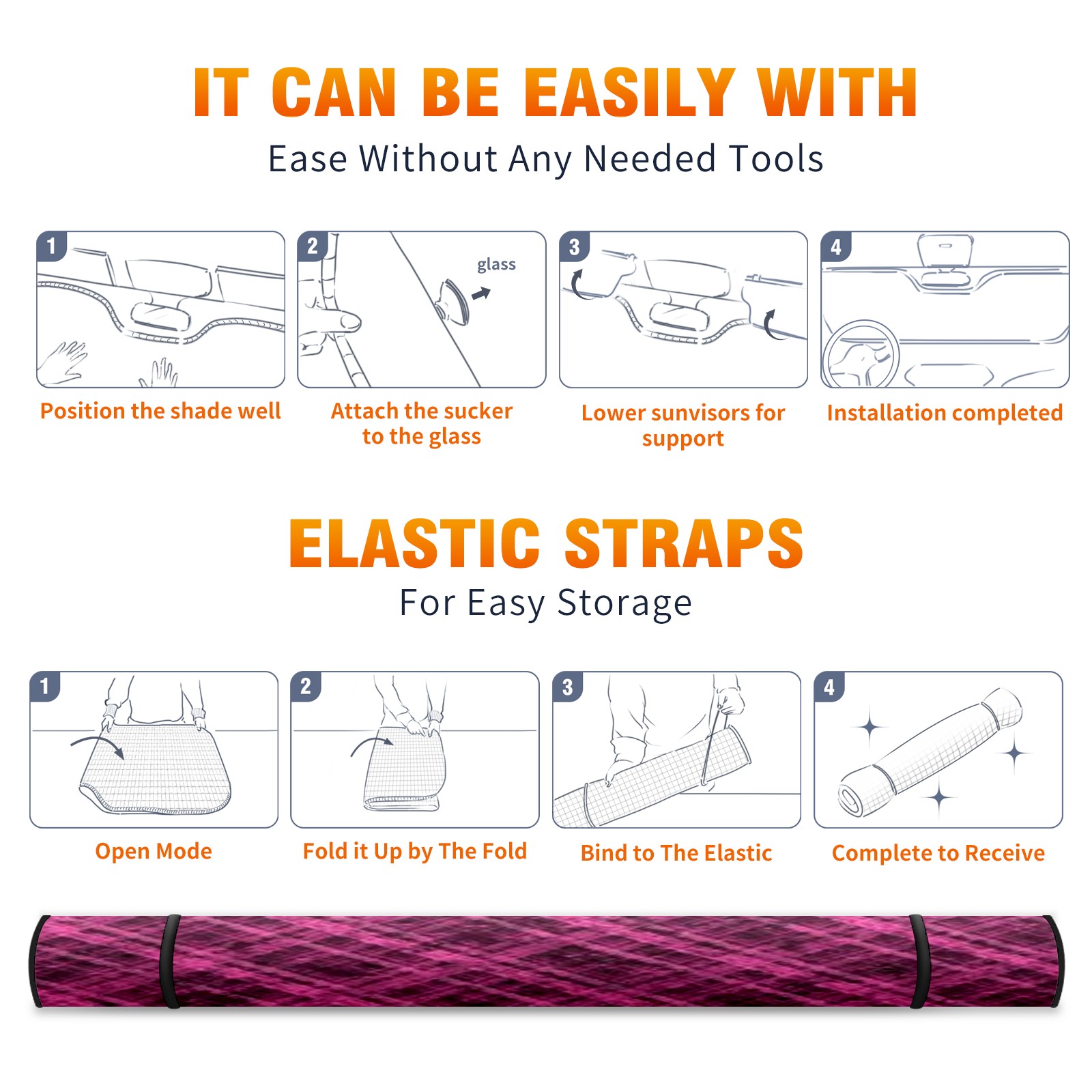 IT CAN BE EASILY WITH
Ease Without Any Needed Tools

1
Position the shade well

2
glass
Attach the sucker to the glass

3
Lower sunvisors for support

4
Installation completed

ELASTIC STRAPS
For Easy Storage

1
Open Mode

2
Fold it Up by The Fold

3
Bind to The Elastic

4
Complete to Receive