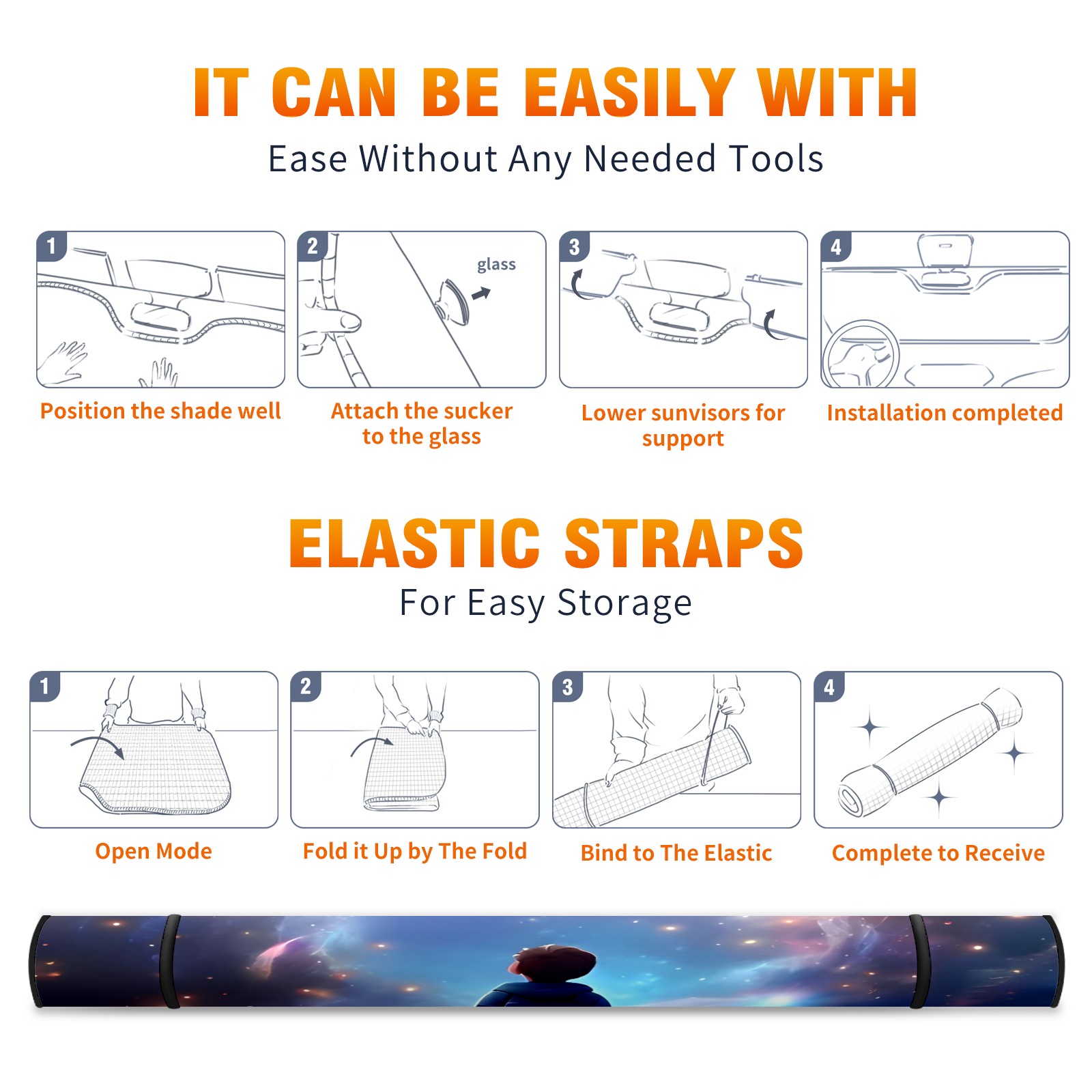 IT CAN BE EASILY WITH
Ease Without Any Needed Tools

1
Position the shade well

2
glass
Attach the sucker to the glass

3
Lower sunvisors for support

4
Installation completed

ELASTIC STRAPS
For Easy Storage

1
Open Mode

2
Fold it Up by The Fold

3
Bind to The Elastic

4
Complete to Receive