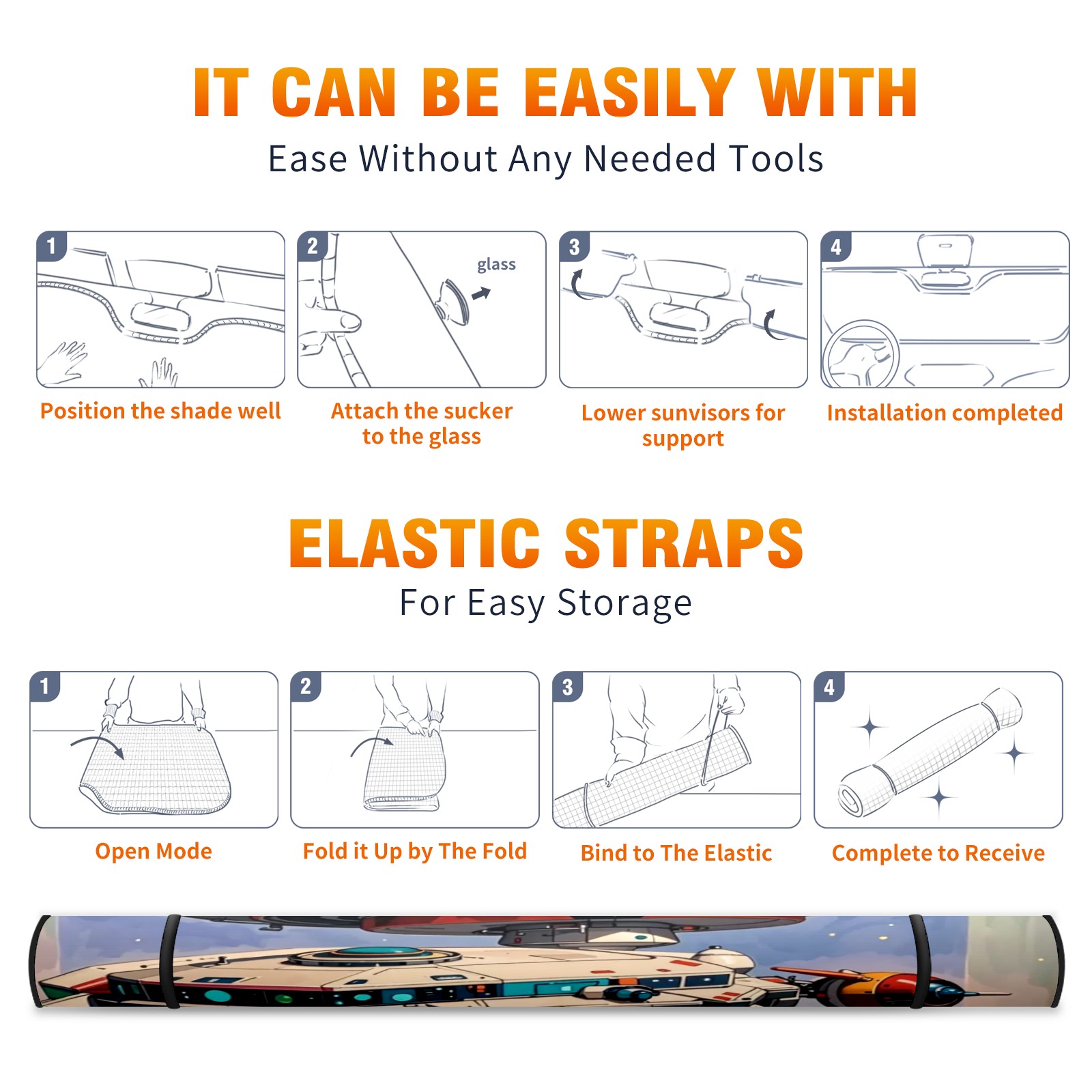 IT CAN BE EASILY WITH
Ease Without Any Needed Tools

1
Position the shade well

2
glass
Attach the sucker to the glass

3
Lower sunvisors for support

4
Installation completed

ELASTIC STRAPS
For Easy Storage

1
Open Mode

2
Fold it Up by The Fold

3
Bind to The Elastic

4
Complete to Receive