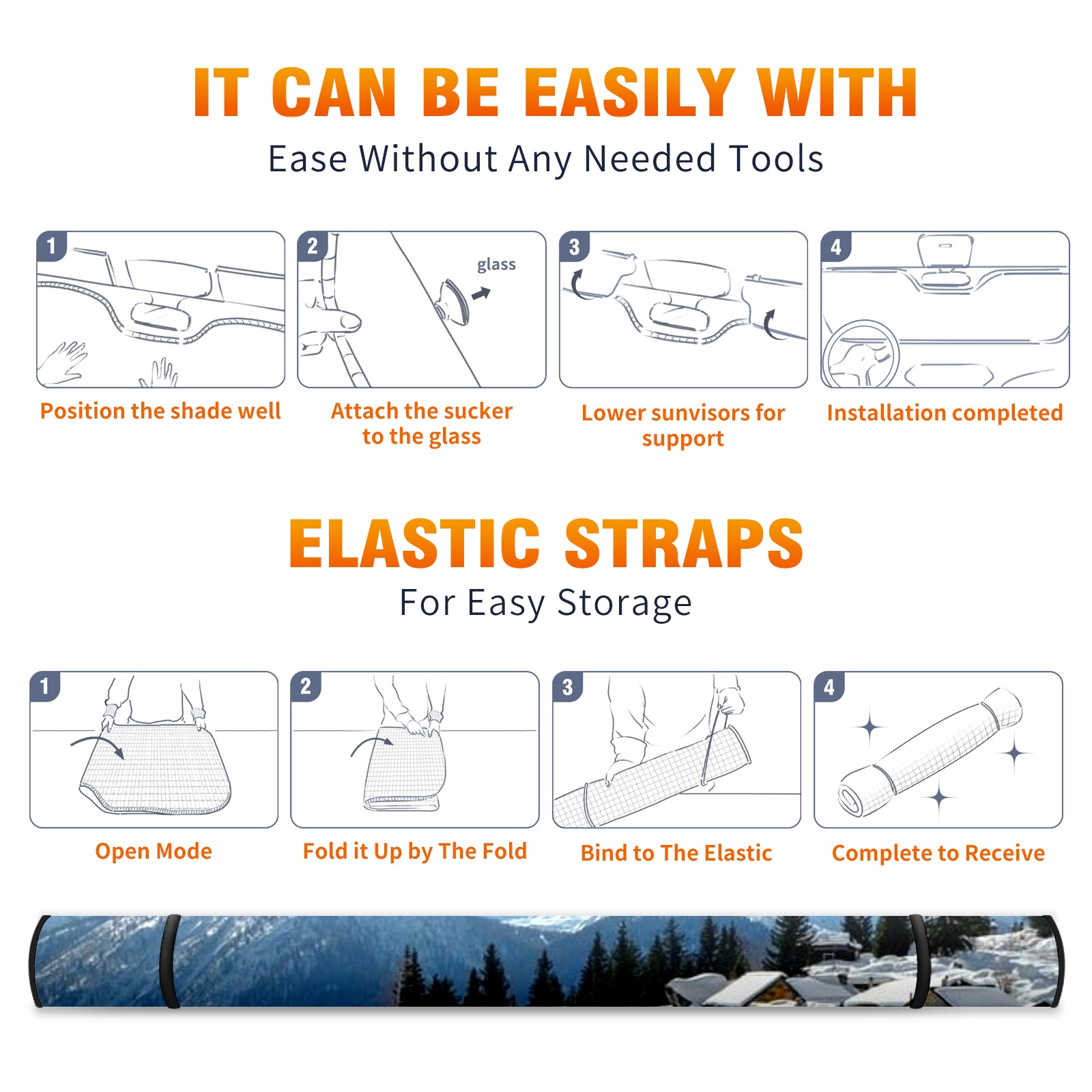 IT CAN BE EASILY WITH

Ease Without Any Needed Tools

1

Position the shade well

2

glass

Attach the sucker to the glass

3

Lower sunvisors for support

4

Installation completed

ELASTIC STRAPS

For Easy Storage

1

Open Mode

2

Fold it Up by The Fold

3

Bind to The Elastic

4

Complete to Receive