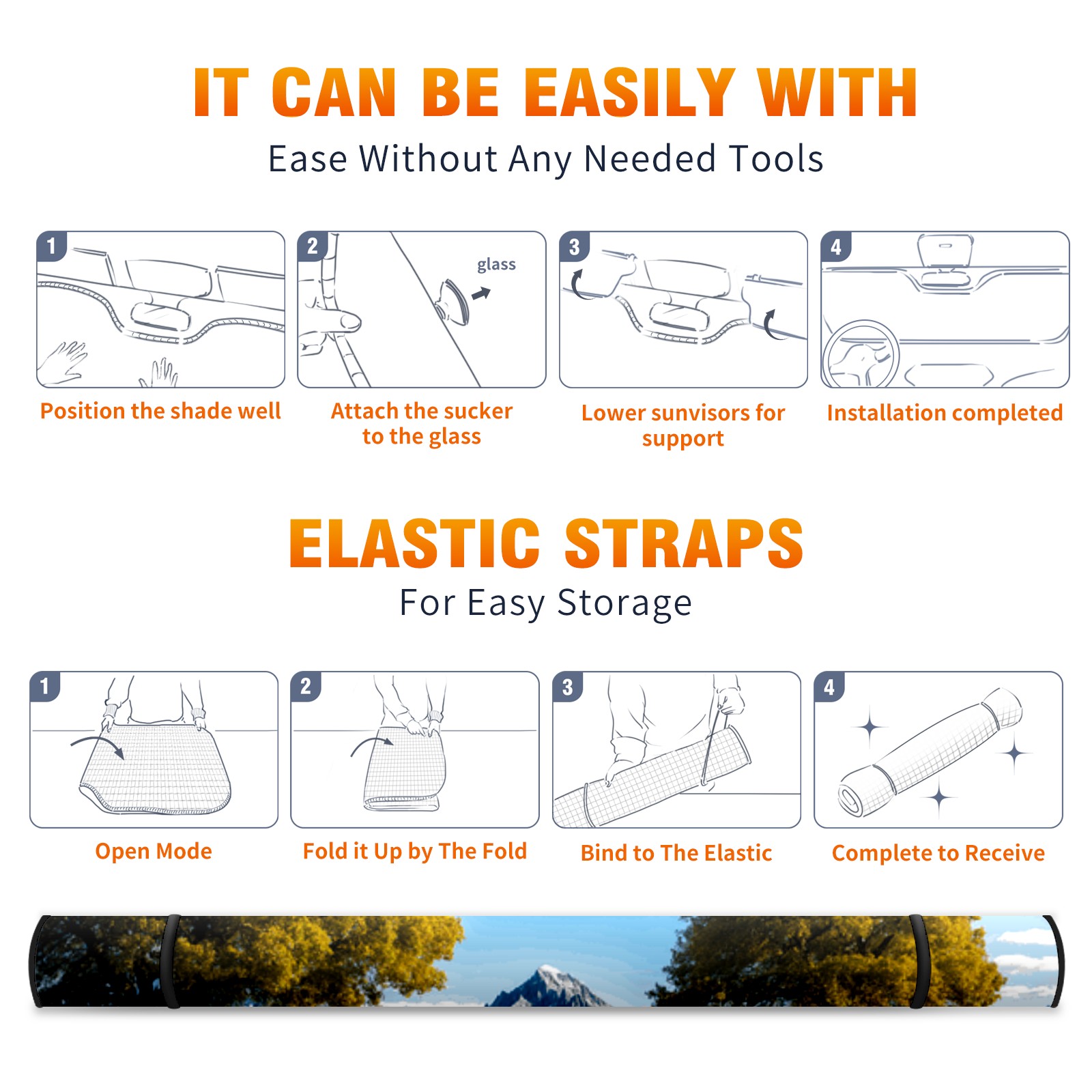 IT CAN BE EASILY WITH

Ease Without Any Needed Tools

1

Position the shade well

2

glass

Attach the sucker to the glass

3

Lower sunvisors for support

4

Installation completed

ELASTIC STRAPS

For Easy Storage

1

Open Mode

2

Fold it Up by The Fold

3

Bind to The Elastic

4

Complete to Receive