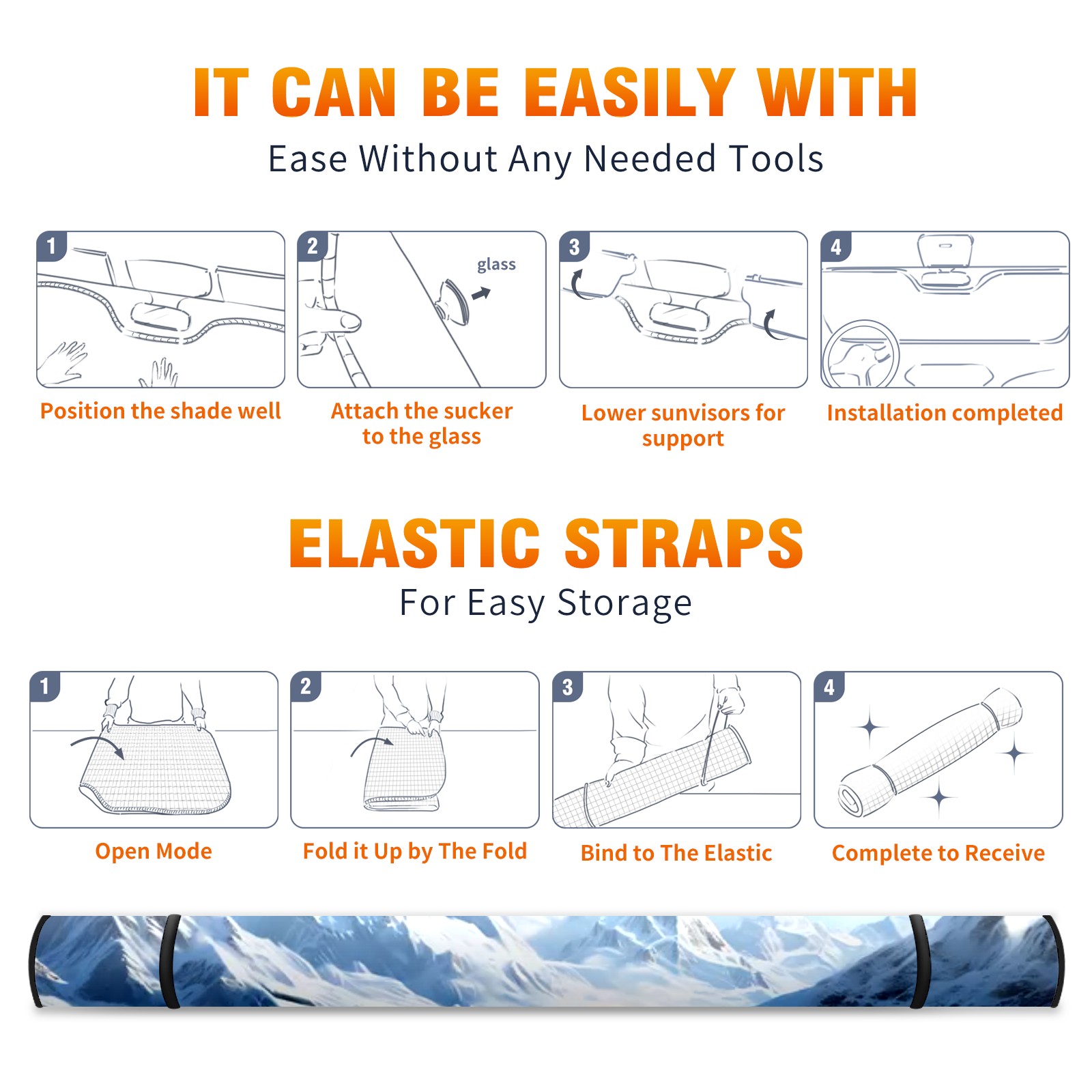 IT CAN BE EASILY WITH
Ease Without Any Needed Tools

1
Position the shade well

2
glass
Attach the sucker to the glass

3
Lower sunvisors for support

4
Installation completed

ELASTIC STRAPS
For Easy Storage

1
Open Mode

2
Fold it Up by The Fold

3
Bind to The Elastic

4
Complete to Receive