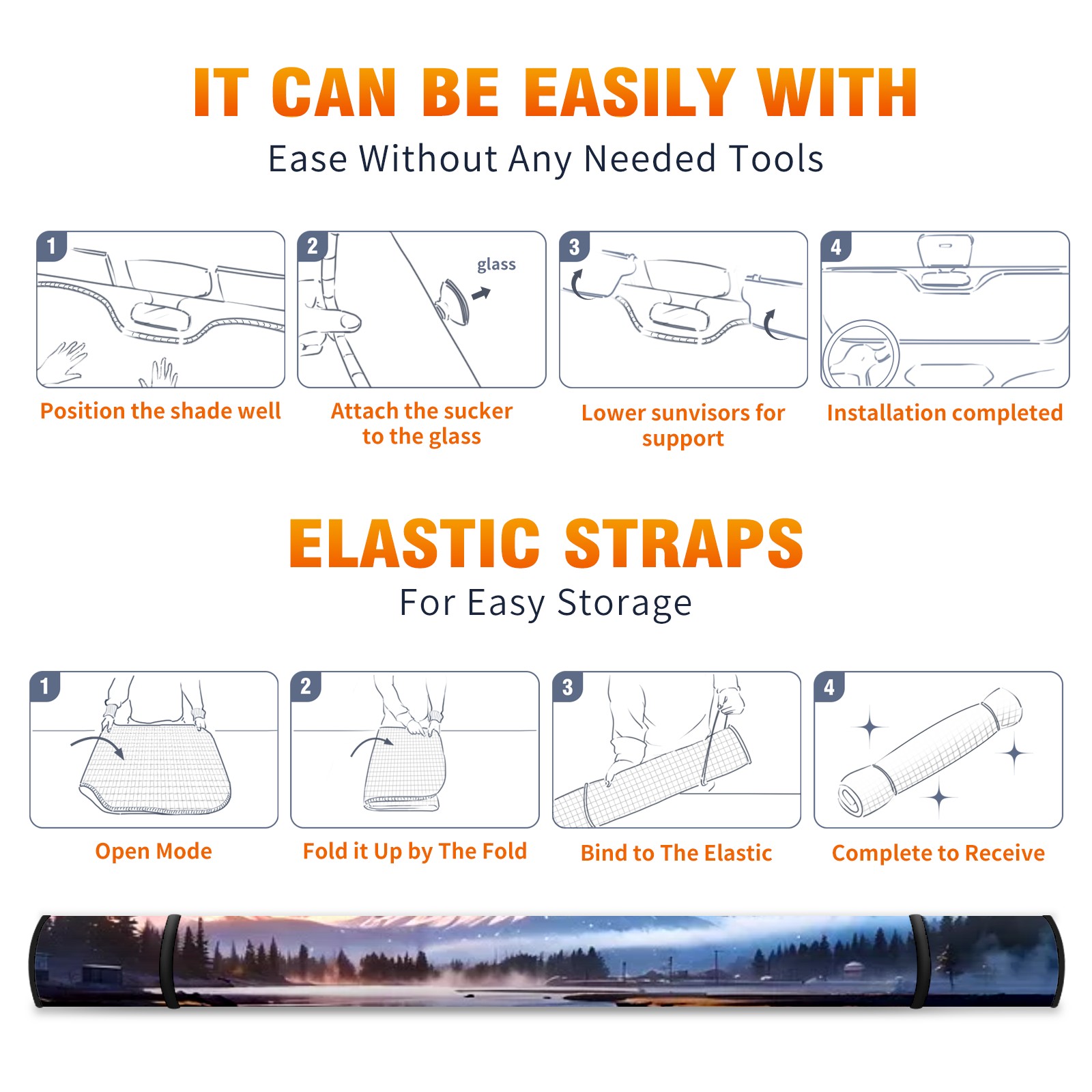 IT CAN BE EASILY WITH

Ease Without Any Needed Tools

1

Position the shade well

2

glass

Attach the sucker to the glass

3

Lower sunvisors for support

4

Installation completed

ELASTIC STRAPS

For Easy Storage

1

Open Mode

2

Fold it Up by The Fold

3

Bind to The Elastic

4

Complete to Receive