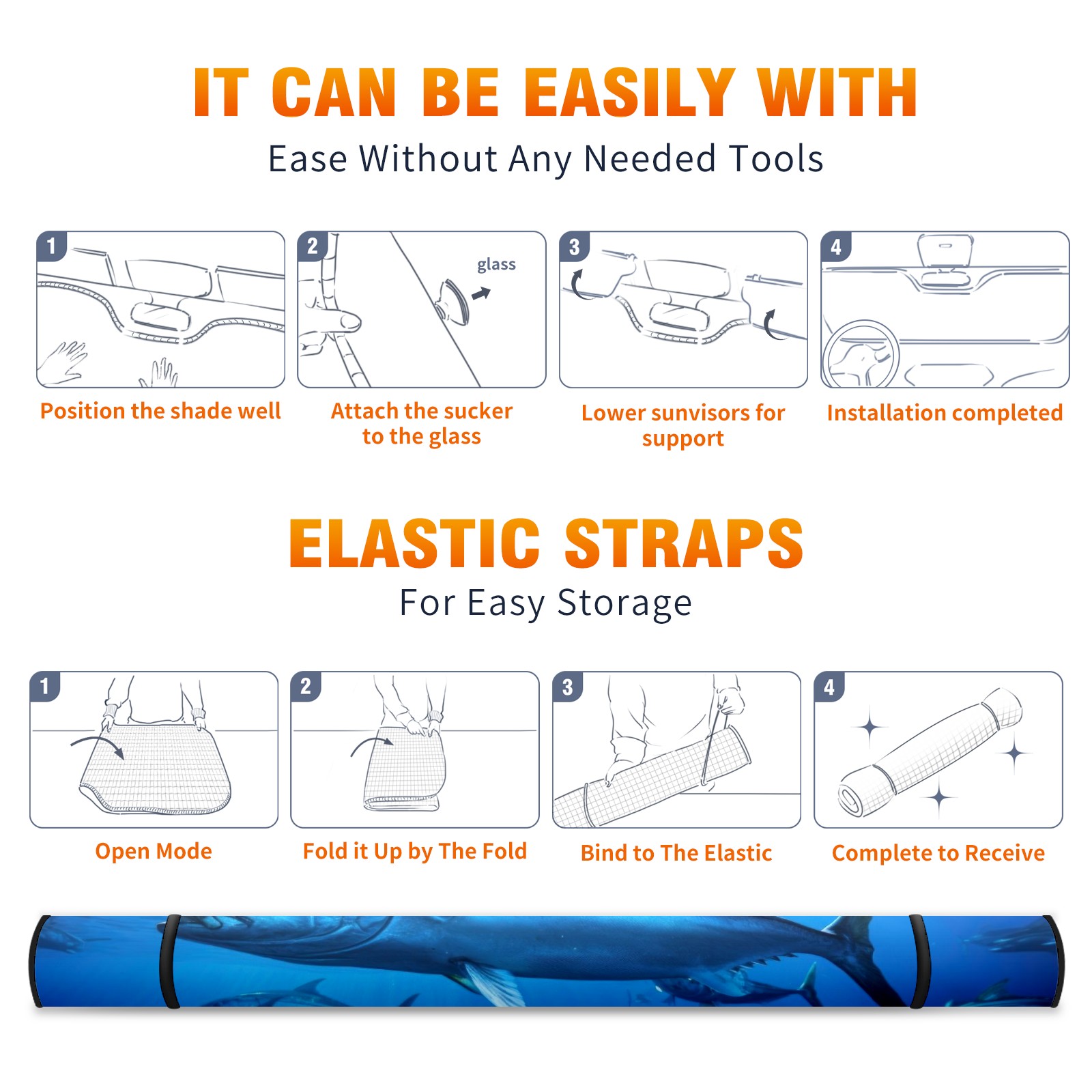 IT CAN BE EASILY WITH
Ease Without Any Needed Tools

1
Position the shade well

2
glass
Attach the sucker to the glass

3
Lower sunvisors for support

4
Installation completed

ELASTIC STRAPS
For Easy Storage

1
Open Mode

2
Fold it Up by The Fold

3
Bind to The Elastic

4
Complete to Receive