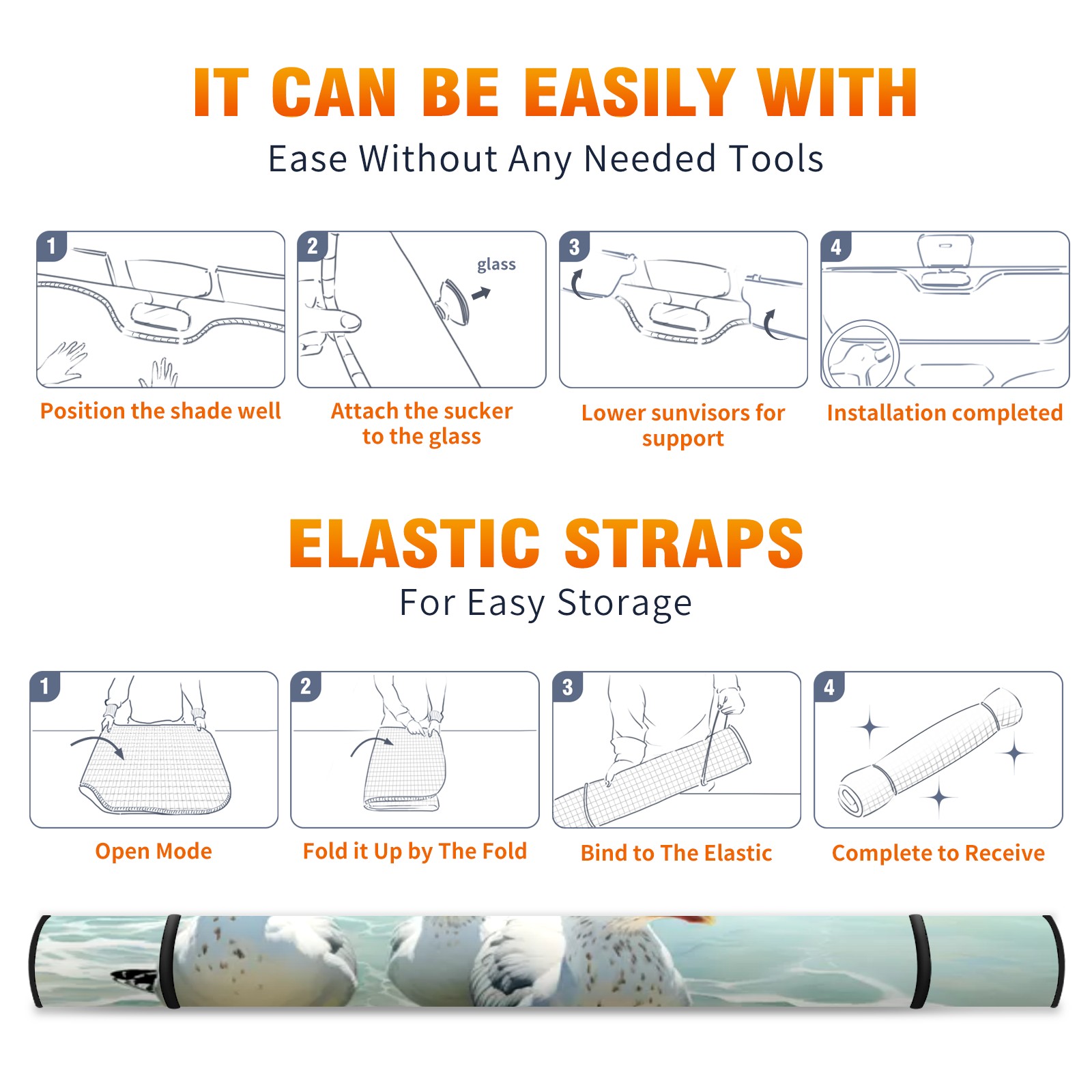 IT CAN BE EASILY WITH
Ease Without Any Needed Tools

1
Position the shade well

2
glass
Attach the sucker to the glass

3
Lower sunvisors for support

4
Installation completed

ELASTIC STRAPS
For Easy Storage

1
Open Mode

2
Fold it Up by The Fold

3
Bind to The Elastic

4
Complete to Receive