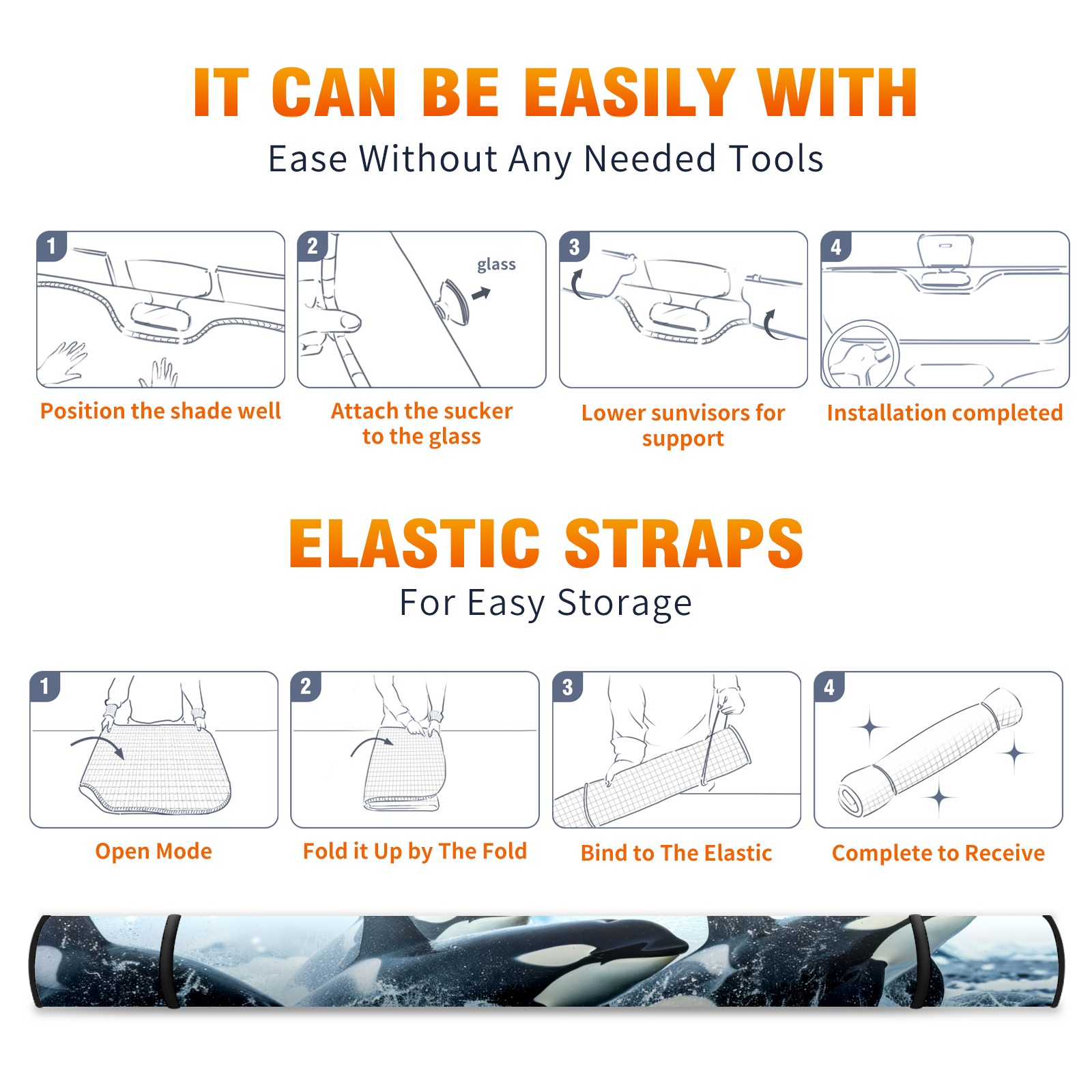 IT CAN BE EASILY WITH
Ease Without Any Needed Tools

1
Position the shade well

2
glass
Attach the sucker to the glass

3
Lower sunvisors for support

4
Installation completed

ELASTIC STRAPS
For Easy Storage

1
Open Mode

2
Fold it Up by The Fold

3
Bind to The Elastic

4
Complete to Receive