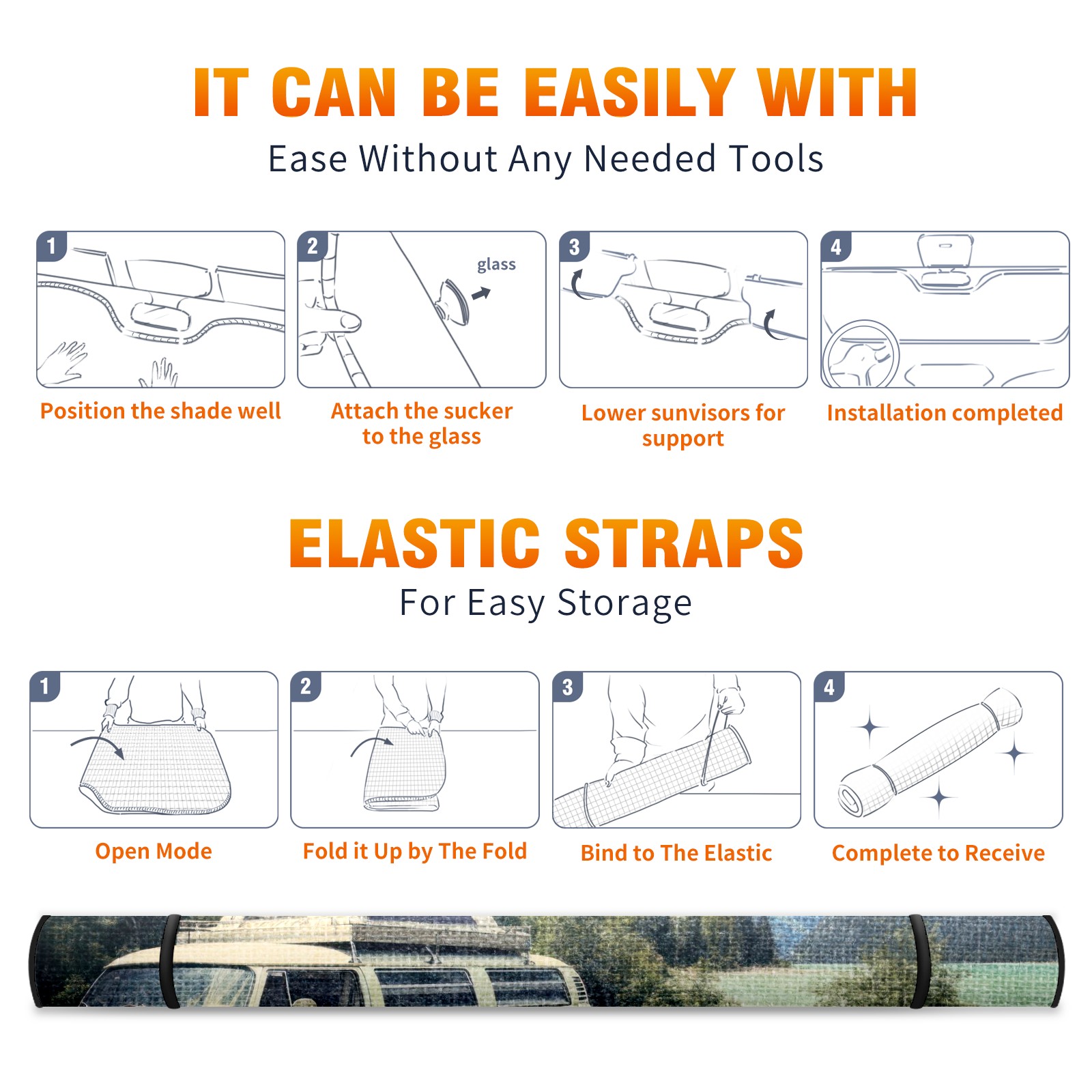 IT CAN BE EASILY WITH
Ease Without Any Needed Tools

1
Position the shade well

2
glass
Attach the sucker to the glass

3
Lower sunvisors for support

4
Installation completed

ELASTIC STRAPS
For Easy Storage

1
Open Mode

2
Fold it Up by The Fold

3
Bind to The Elastic

4
Complete to Receive