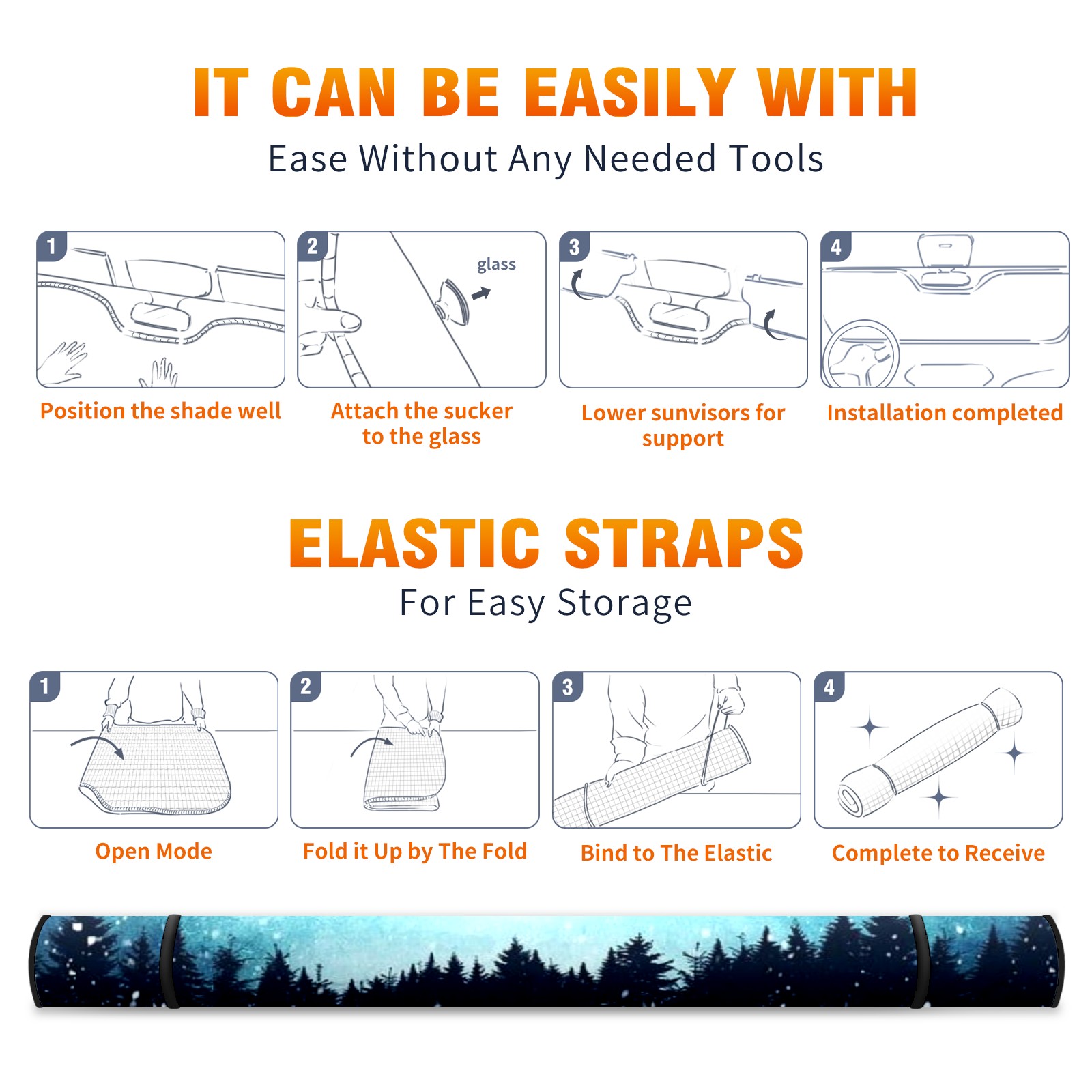 IT CAN BE EASILY WITH

Ease Without Any Needed Tools

1

Position the shade well

2

glass

Attach the sucker to the glass

3

Lower sunvisors for support

4

Installation completed

ELASTIC STRAPS

For Easy Storage

1

Open Mode

2

Fold it Up by The Fold

3

Bind to The Elastic

4

Complete to Receive