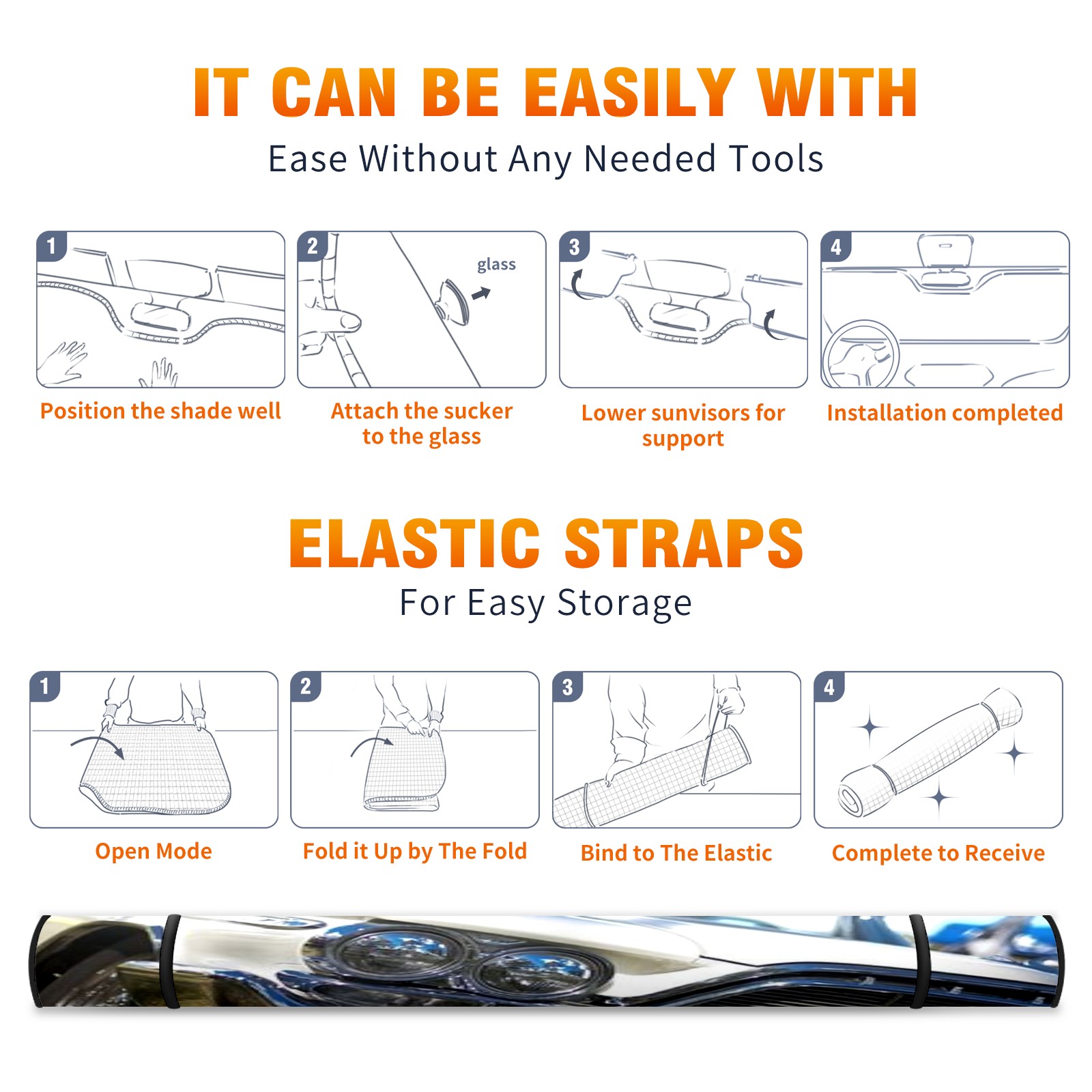 IT CAN BE EASILY WITH
Ease Without Any Needed Tools

1
Position the shade well

2
glass
Attach the sucker to the glass

3
Lower sunvisors for support

4
Installation completed

ELASTIC STRAPS
For Easy Storage

1
Open Mode

2
Fold it Up by The Fold

3
Bind to The Elastic

4
Complete to Receive