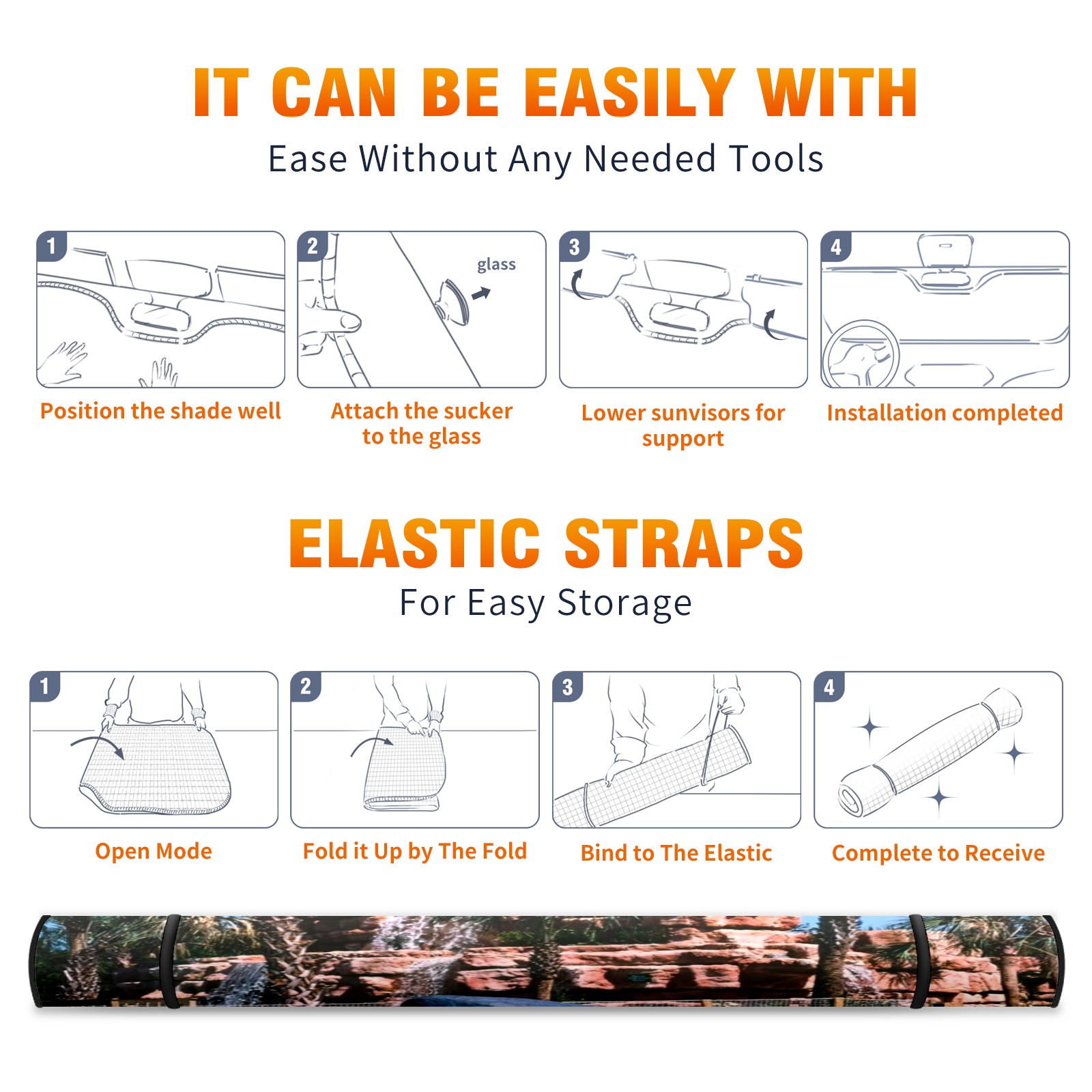 IT CAN BE EASILY WITH
Ease Without Any Needed Tools

1
Position the shade well

2
glass
Attach the sucker to the glass

3
Lower sunvisors for support

4
Installation completed

ELASTIC STRAPS
For Easy Storage

1
Open Mode

2
Fold it Up by The Fold

3
Bind to The Elastic

4
Complete to Receive