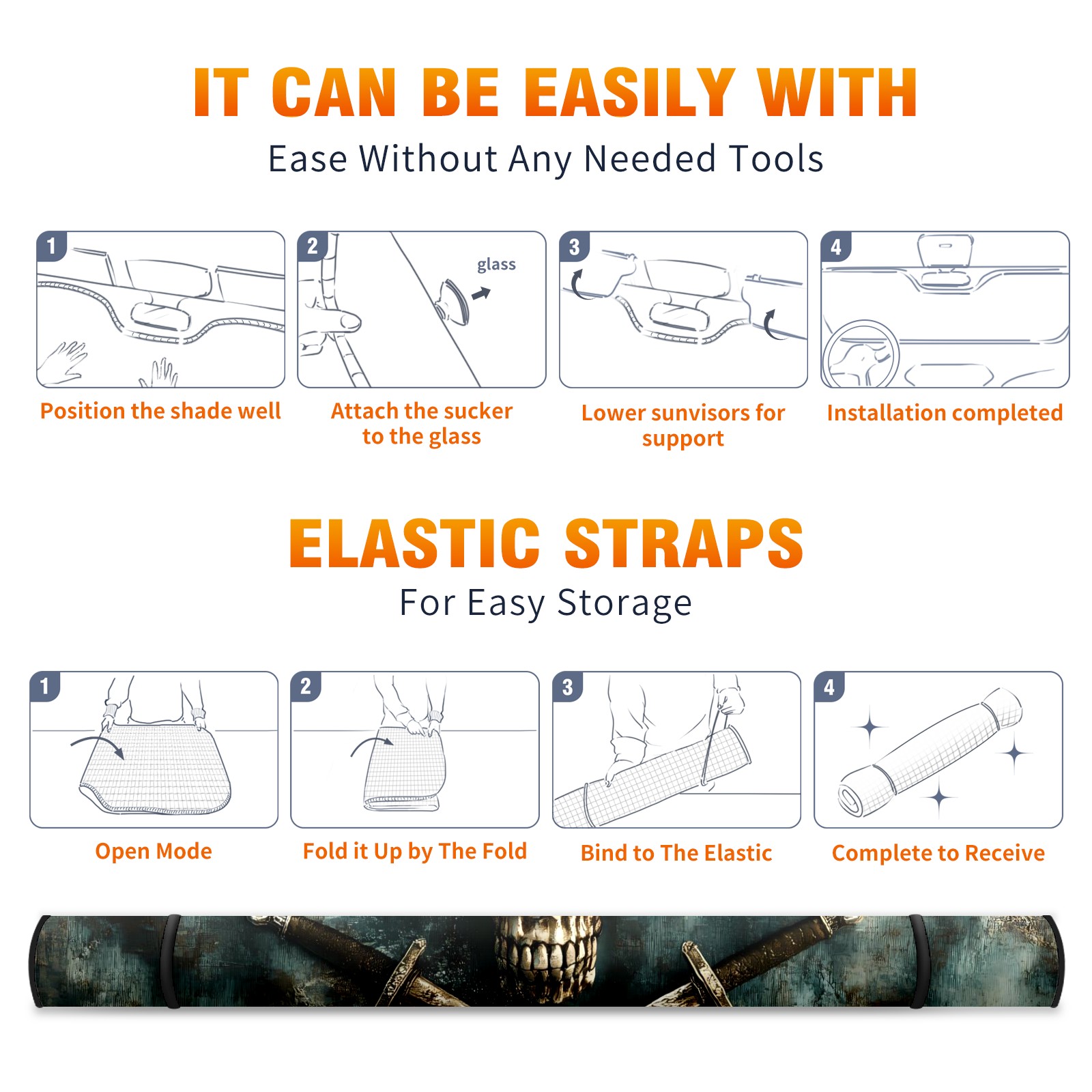 IT CAN BE EASILY WITH
Ease Without Any Needed Tools

1
Position the shade well

2
glass
Attach the sucker to the glass

3
Lower sunvisors for support

4
Installation completed

ELASTIC STRAPS
For Easy Storage

1
Open Mode

2
Fold it Up by The Fold

3
Bind to The Elastic

4
Complete to Receive