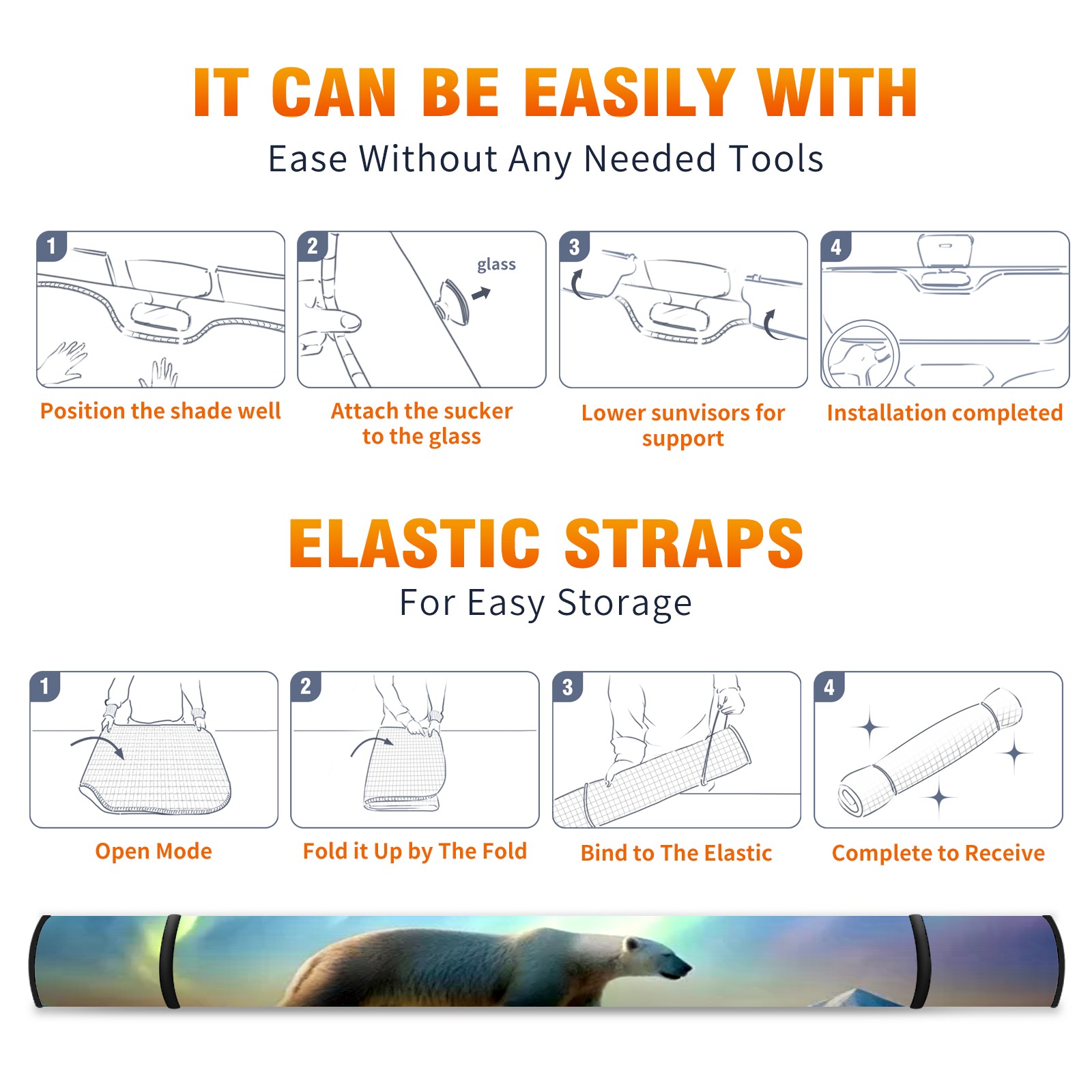 IT CAN BE EASILY WITH
Ease Without Any Needed Tools

1
Position the shade well

2
glass
Attach the sucker to the glass

3
Lower sunvisors for support

4
Installation completed

ELASTIC STRAPS
For Easy Storage

1
Open Mode

2
Fold it Up by The Fold

3
Bind to The Elastic

4
Complete to Receive