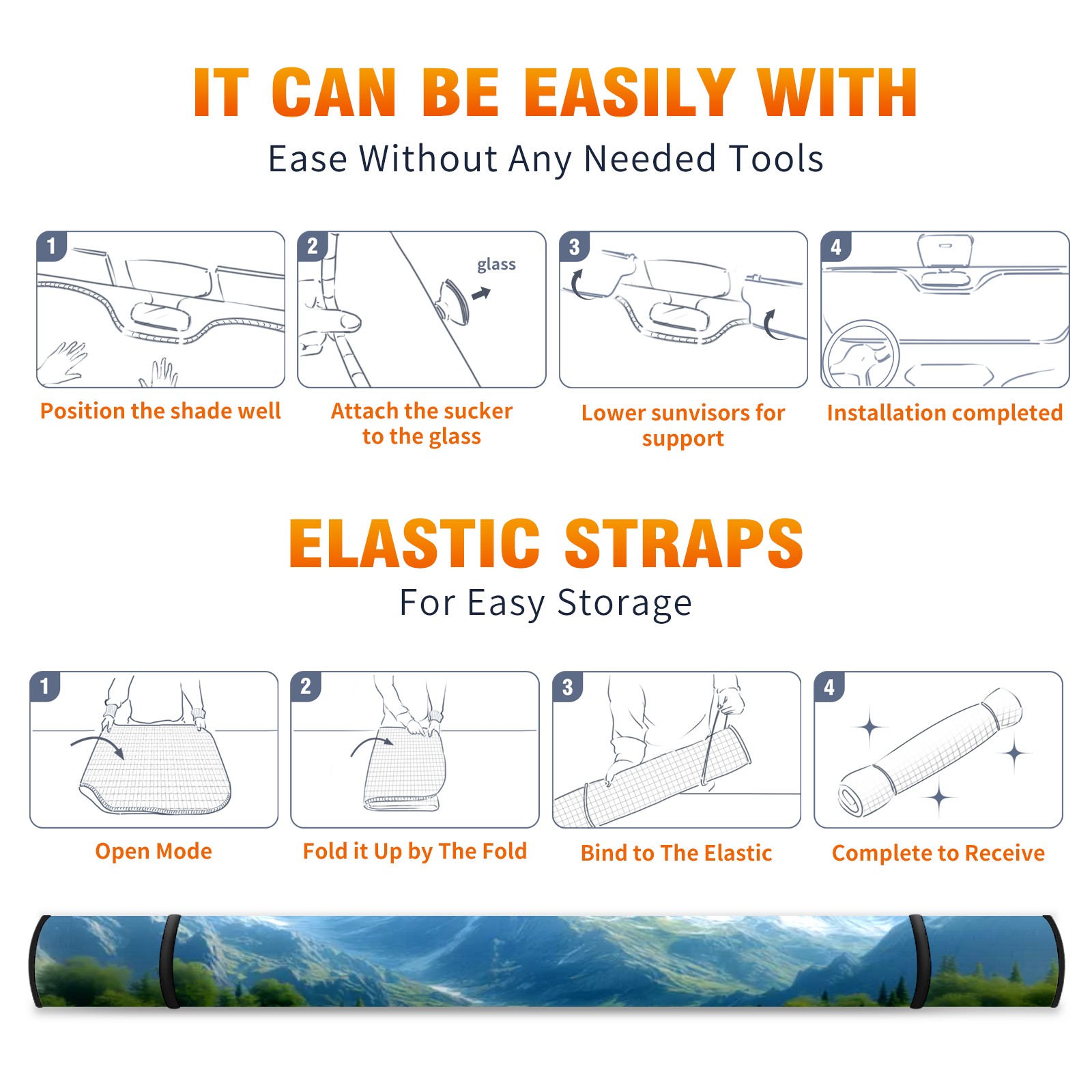 IT CAN BE EASILY WITH
Ease Without Any Needed Tools

1
Position the shade well

2
glass
Attach the sucker to the glass

3
Lower sunvisors for support

4
Installation completed

ELASTIC STRAPS
For Easy Storage

1
Open Mode

2
Fold it Up by The Fold

3
Bind to The Elastic

4
Complete to Receive