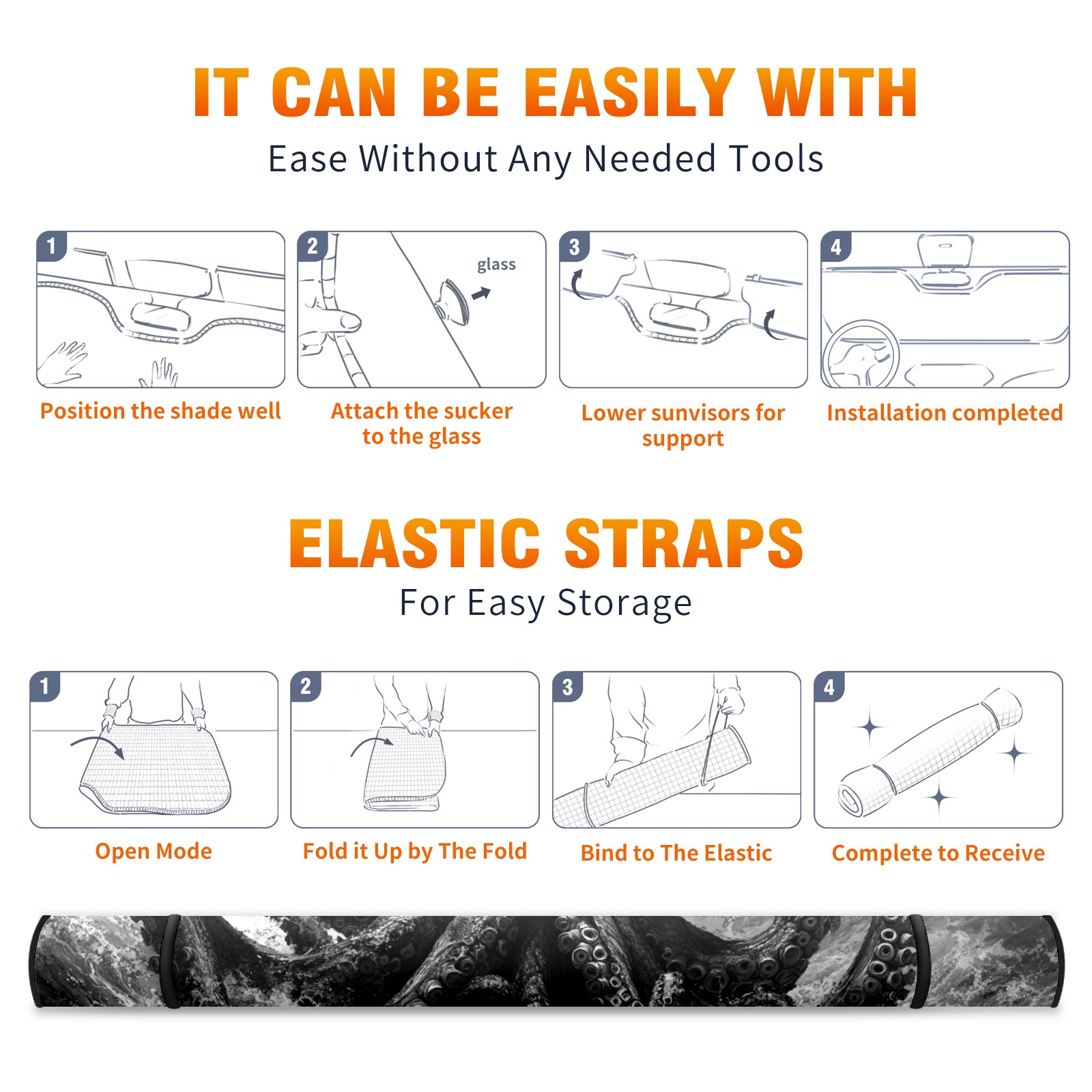 IT CAN BE EASILY WITH
Ease Without Any Needed Tools

1
Position the shade well

2
glass
Attach the sucker to the glass

3
Lower sunvisors for support

4
Installation completed

ELASTIC STRAPS
For Easy Storage

1
Open Mode

2
Fold it Up by The Fold

3
Bind to The Elastic

4
Complete to Receive