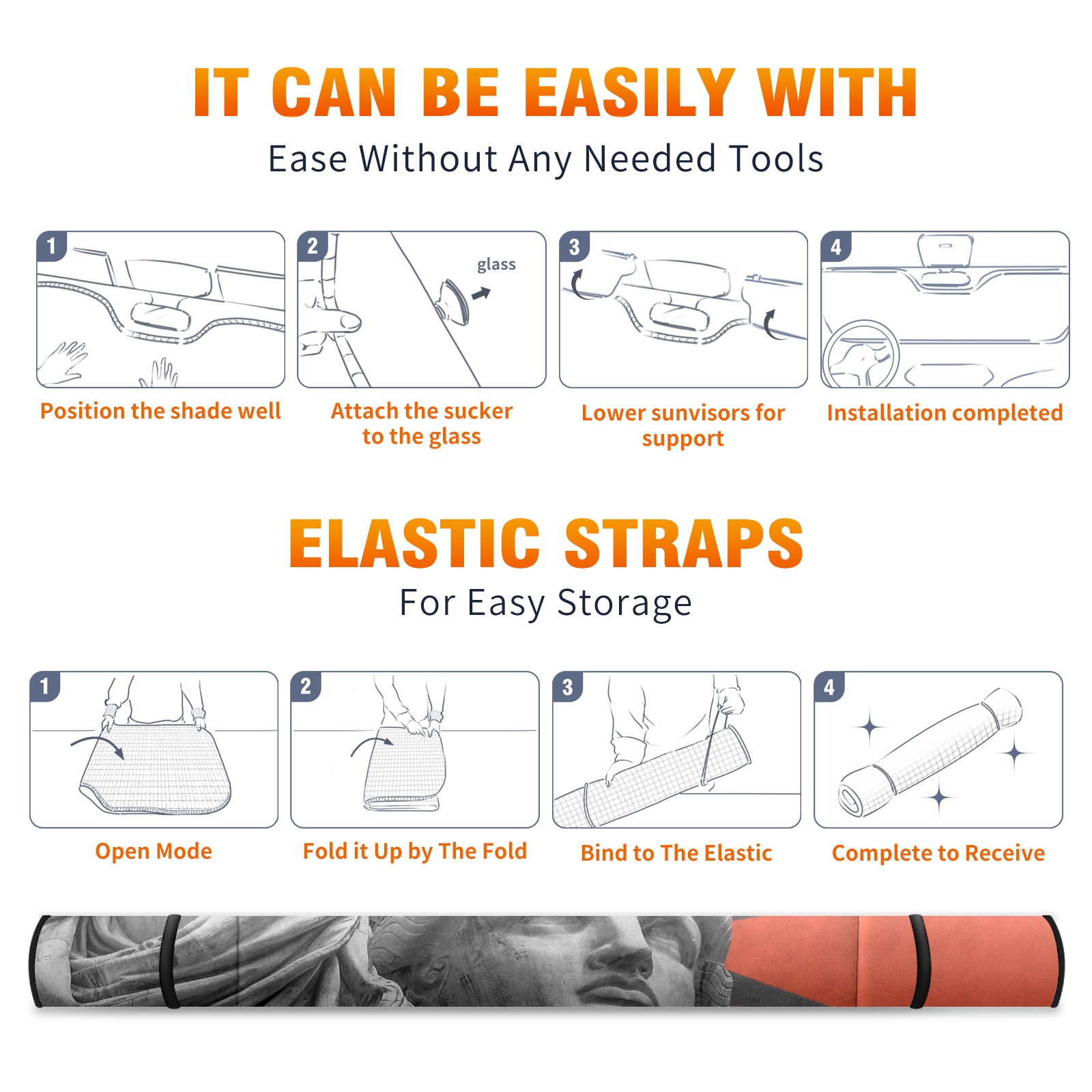 IT CAN BE EASILY WITH

Ease Without Any Needed Tools

1

Position the shade well

2

glass

Attach the sucker to the glass

3

Lower sunvisors for support

4

Installation completed

ELASTIC STRAPS

For Easy Storage

1

Open Mode

2

Fold it Up by The Fold

3

Bind to The Elastic

4

Complete to Receive