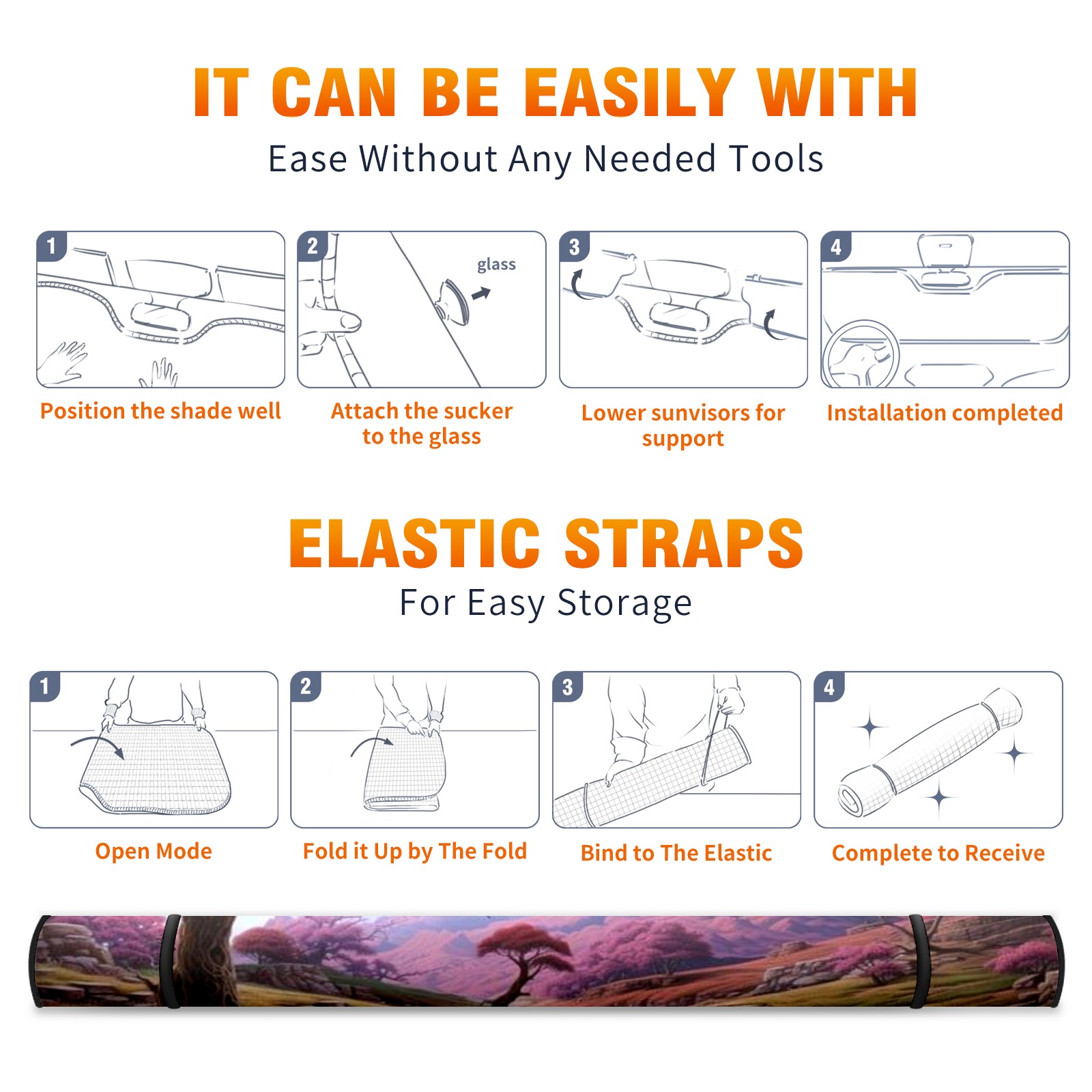 IT CAN BE EASILY WITH
Ease Without Any Needed Tools

1
Position the shade well

2
glass
Attach the sucker to the glass

3
Lower sunvisors for support

4
Installation completed

ELASTIC STRAPS
For Easy Storage

1
Open Mode

2
Fold it Up by The Fold

3
Bind to The Elastic

4
Complete to Receive