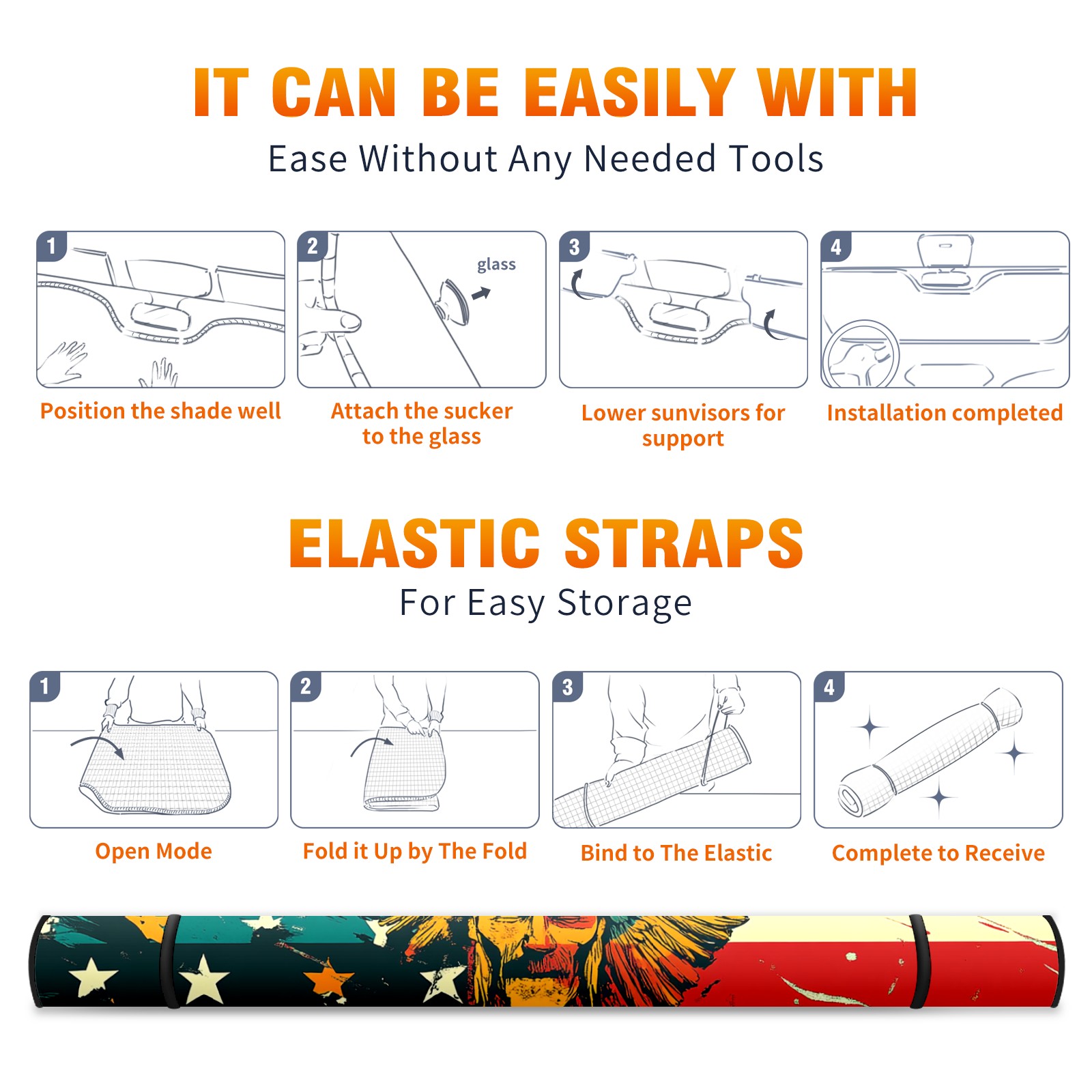 IT CAN BE EASILY WITH
Ease Without Any Needed Tools

1
Position the shade well

2
glass
Attach the sucker to the glass

3
Lower sunvisors for support

4
Installation completed

ELASTIC STRAPS
For Easy Storage

1
Open Mode

2
Fold it Up by The Fold

3
Bind to The Elastic

4
Complete to Receive