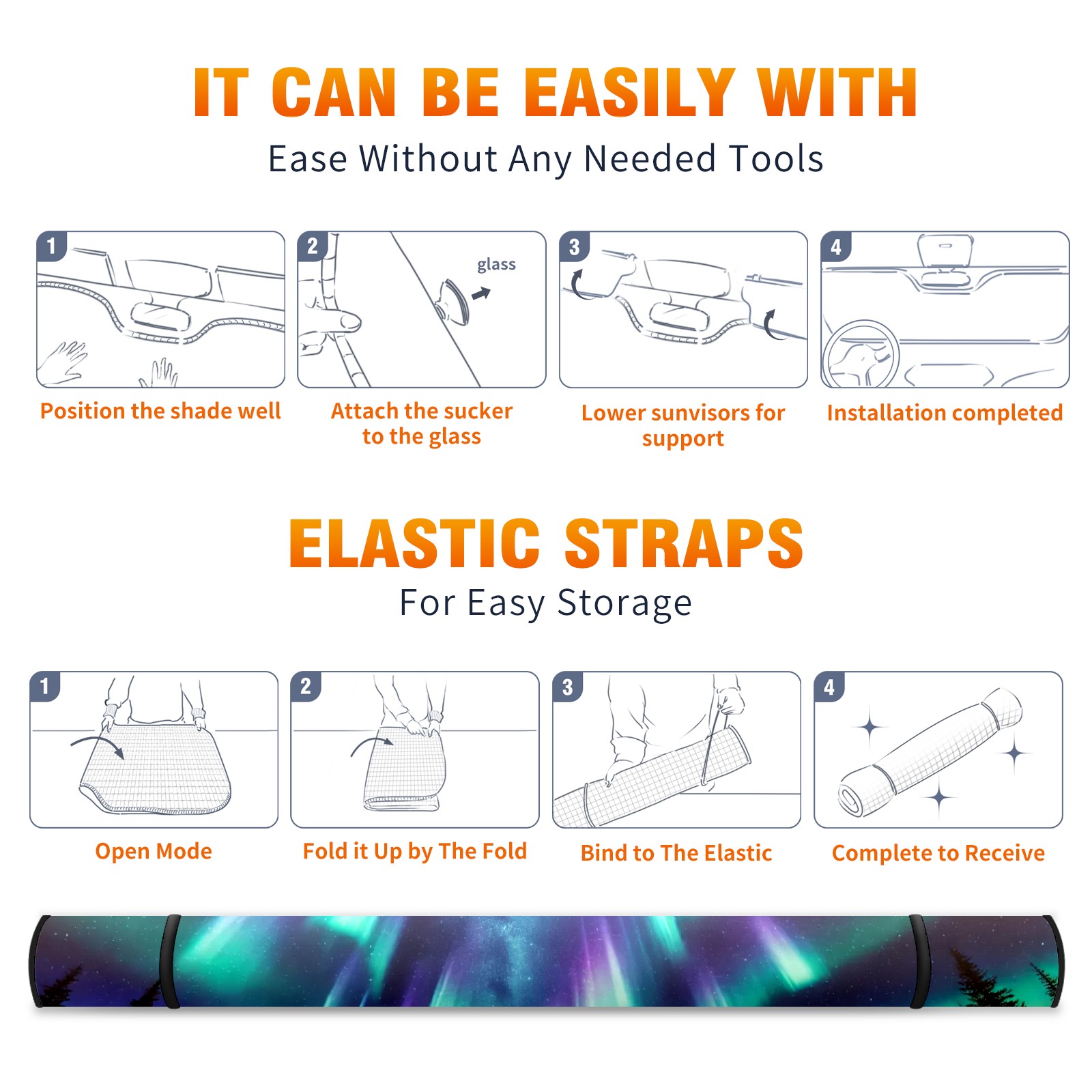 IT CAN BE EASILY WITH

Ease Without Any Needed Tools

1

Position the shade well

2

glass

Attach the sucker to the glass

3

Lower sunvisors for support

4

Installation completed

ELASTIC STRAPS

For Easy Storage

1

Open Mode

2

Fold it Up by The Fold

3

Bind to The Elastic

4

Complete to Receive