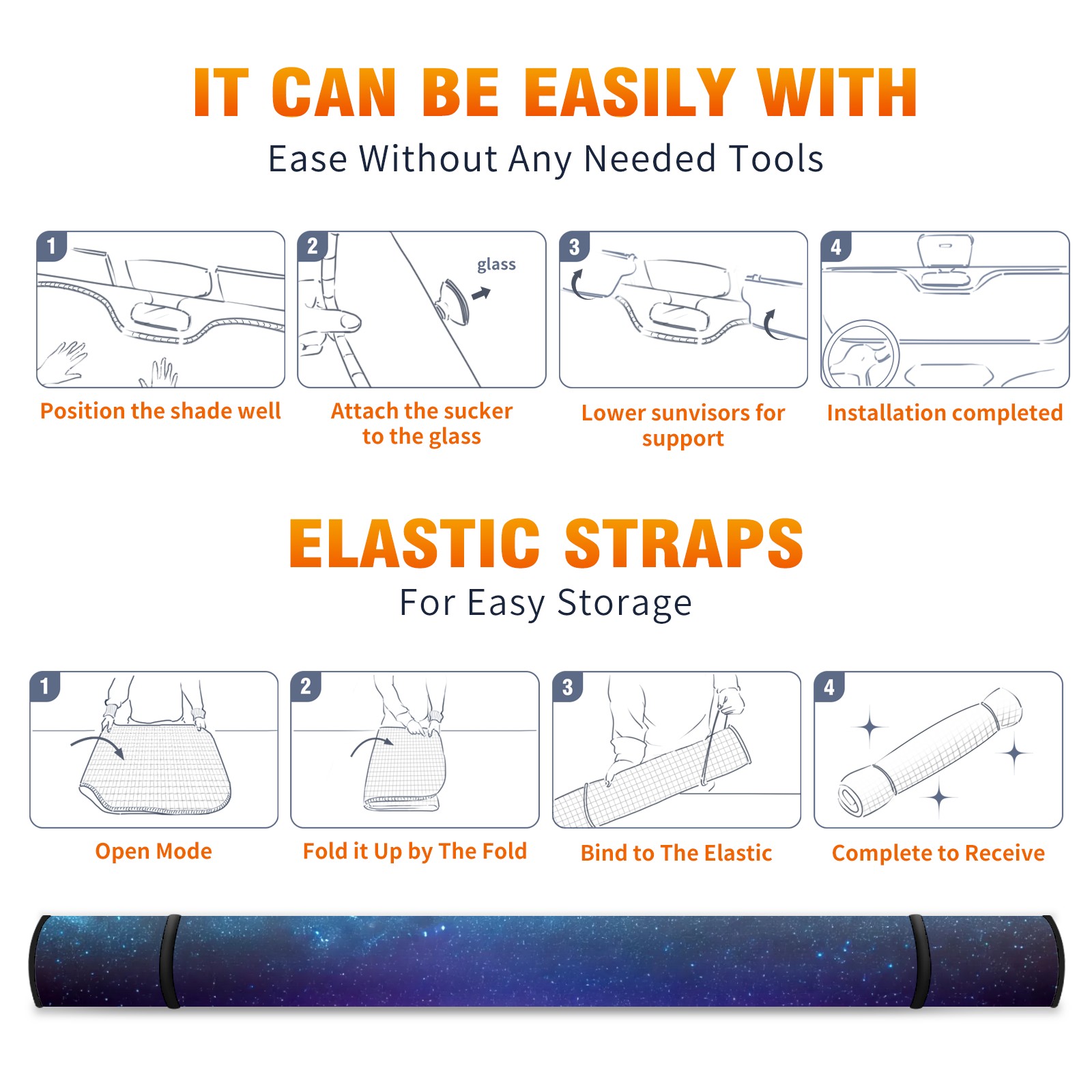 IT CAN BE EASILY WITH

Ease Without Any Needed Tools

1

Position the shade well

2

glass

Attach the sucker to the glass

3

Lower sunvisors for support

4

Installation completed

ELASTIC STRAPS

For Easy Storage

1

Open Mode

2

Fold it Up by The Fold

3

Bind to The Elastic

4

Complete to Receive