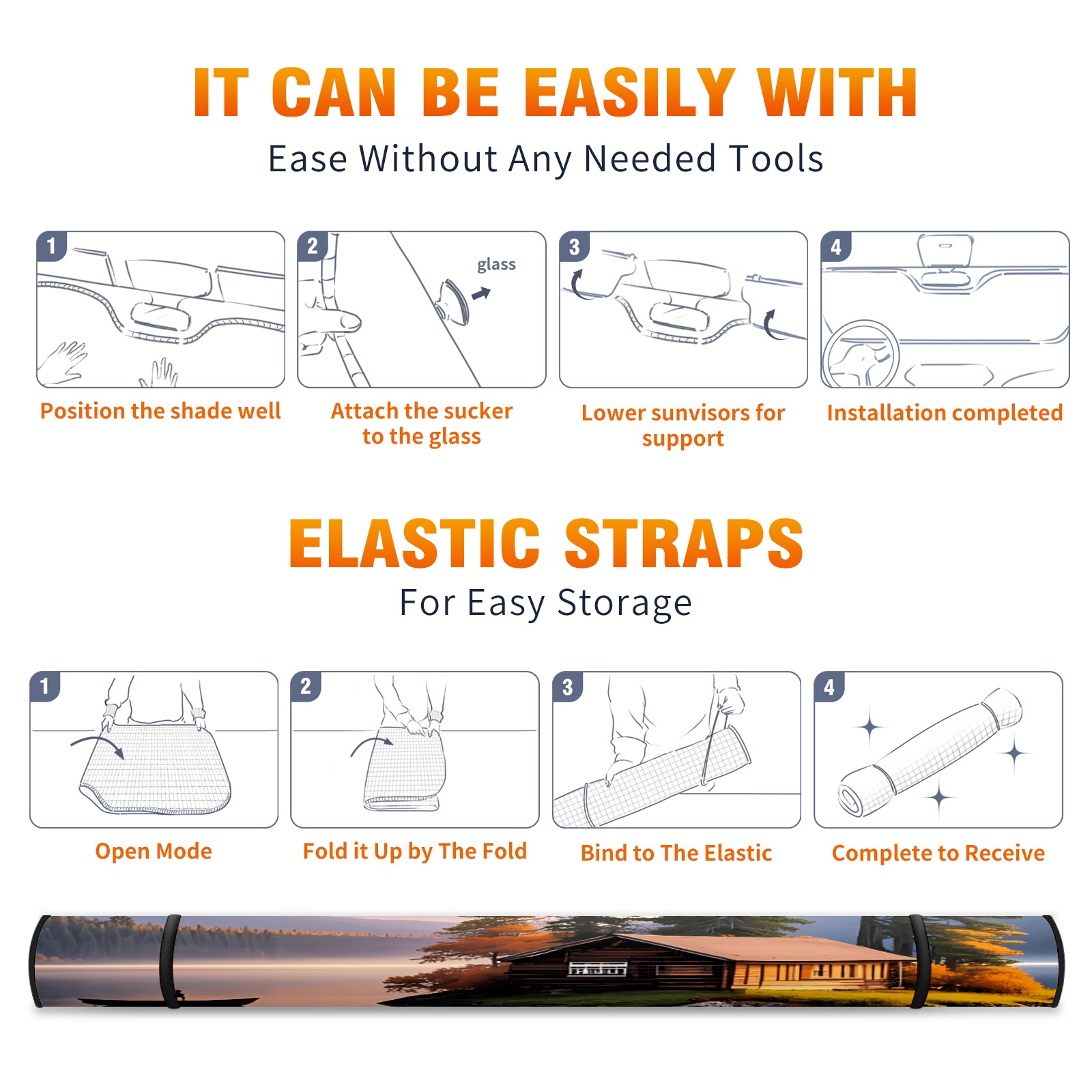 IT CAN BE EASILY WITH
Ease Without Any Needed Tools

1
Position the shade well

2
glass
Attach the sucker to the glass

3
Lower sunvisors for support

4
Installation completed

ELASTIC STRAPS
For Easy Storage

1
Open Mode

2
Fold it Up by The Fold

3
Bind to The Elastic

4
Complete to Receive